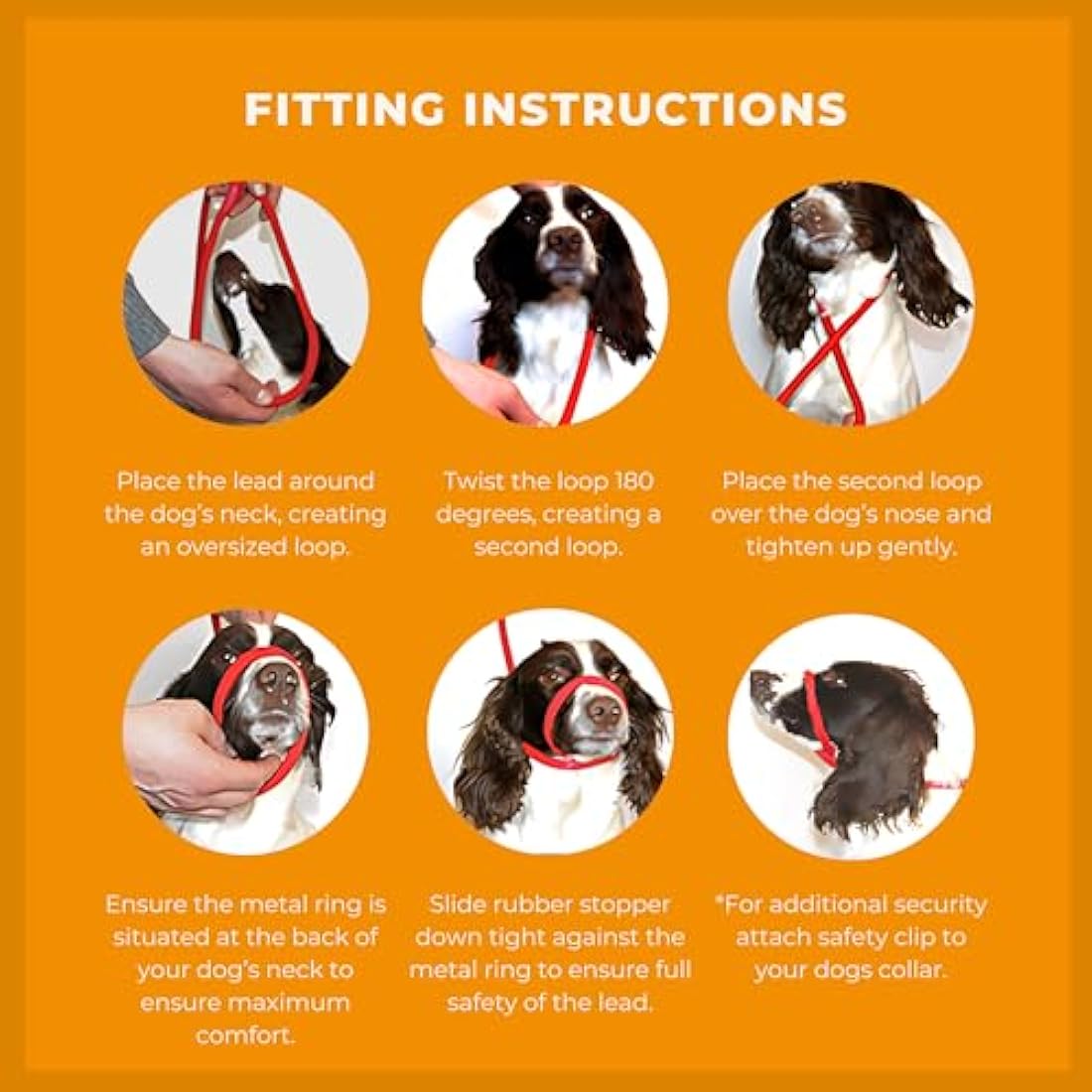 FITTING INSTRUCTIONS

Place the lead around the dog's neck, creating an oversized loop.

Twist the loop 180 degrees, creating a second loop.

Place the second loop over the dog's nose and tighten up gently.

Ensure the metal ring is situated at the back of your dog's neck to ensure maximum comfort.

Slide rubber stopper down tight against the metal ring to ensure full safety of the lead.

*For additional security attach safety clip to your dogs collar.