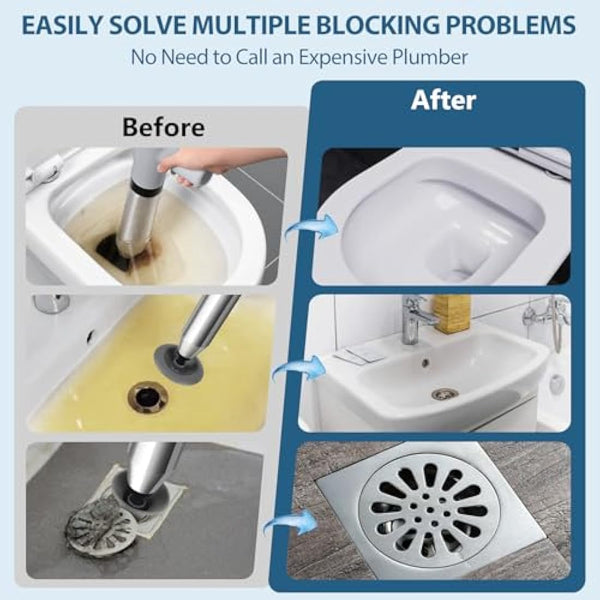 EASILY SOLVE MULTIPLE BLOCKING PROBLEMS
No Need to Call an Expensive Plumber

Before

After