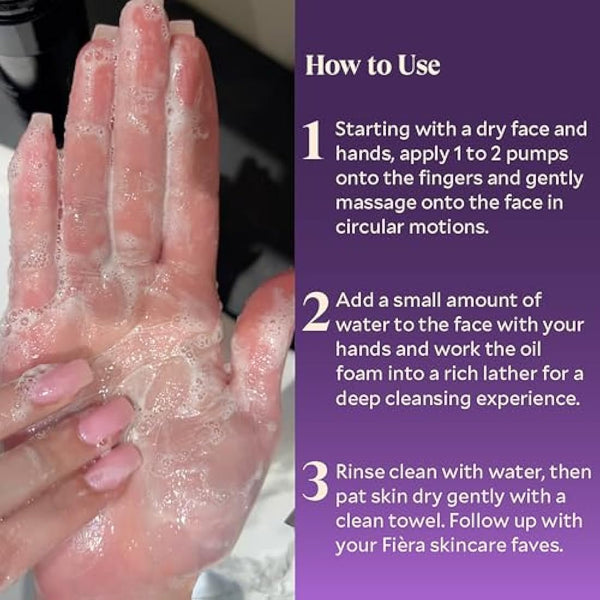 How to Use

1 Starting with a dry face and hands, apply 1 to 2 pumps onto the fingers and gently massage onto the face in circular motions.

2 Add a small amount of water to the face with your hands and work the oil foam into a rich lather for a deep cleansing experience.

3 Rinse clean with water, then pat skin dry gently with a clean towel. Follow up with your Fièra skincare faves.