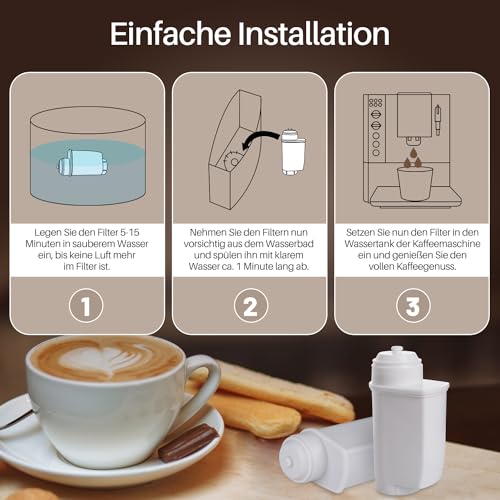 Einfache Installation

Legen Sie den Filter 5-15 Minuten in sauberem Wasser ein, bis keine Luft mehr im Filter ist.

1

Nehmen Sie den Filtern nun vorsichtig aus dem Wasserbad und spülen ihn mit klarem Wasser ca. 1 Minute lang ab.

2

Setzen Sie nun den Filter in den Wassertank der Kaffeemaschine ein und genießen Sie den vollen Kaffeegenuss.

3