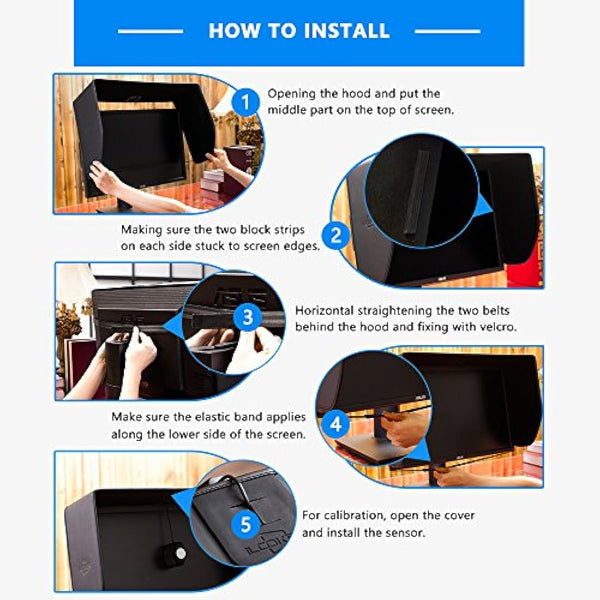 HOW TO INSTALL

1 Opening the hood and put the middle part on the top of screen.

Making sure the two block strips on each side stuck to screen edges. 2

3 Horizontal straightening the two belts behind the hood and fixing with velcro.

Make sure the elastic band applies along the lower side of the screen. 4

5 For calibration, open the cover and install the sensor.