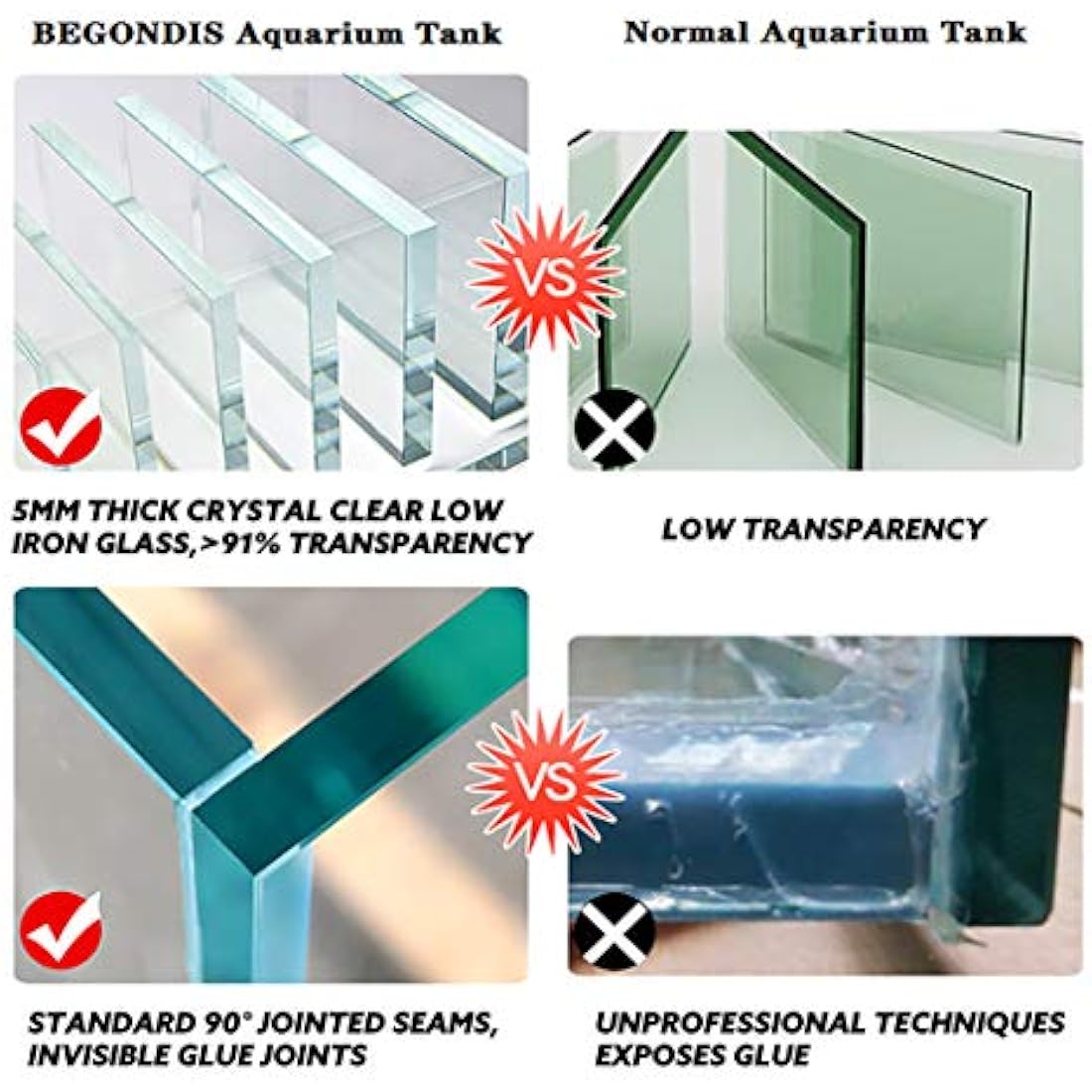 BEGONDIS Aquarium Tank

Normal Aquarium Tank

VS

5MM THICK CRYSTAL CLEAR LOW IRON GLASS,>91% TRANSPARENCY

LOW TRANSPARENCY

VS

STANDARD 90° JOINTED SEAMS, INVISIBLE GLUE JOINTS

UNPROFESSIONAL TECHNIQUES EXPOSES GLUE