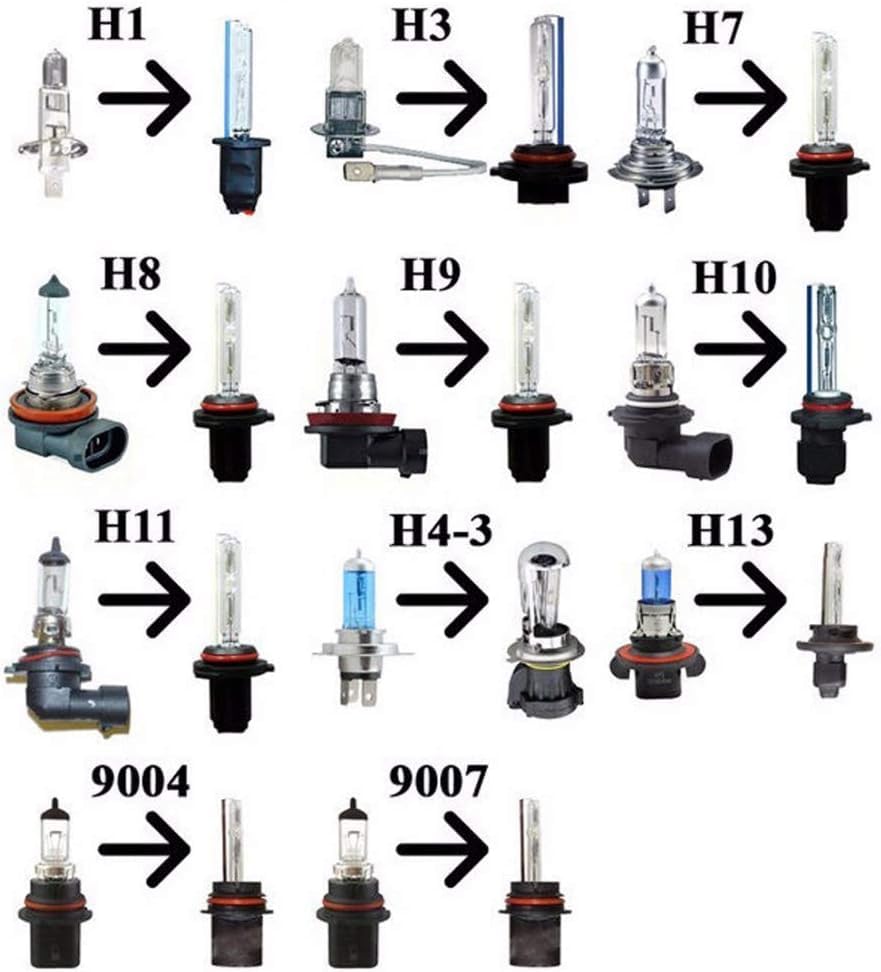 H1 H3 H7

H8 H9 H10

H11 H4-3 H13

9004 9007