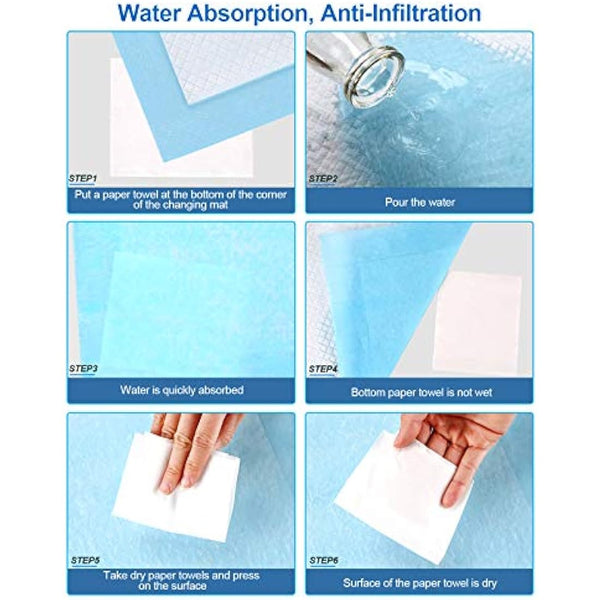 Water Absorption, Anti-Infiltration

STEP1
Put a paper towel at the bottom of the corner of the changing mat

STEP2
Pour the water

STEP3
Water is quickly absorbed

STEP4
Bottom paper towel is not wet

STEP5
Take dry paper towels and press on the surface

STEP6
Surface of the paper towel is dry