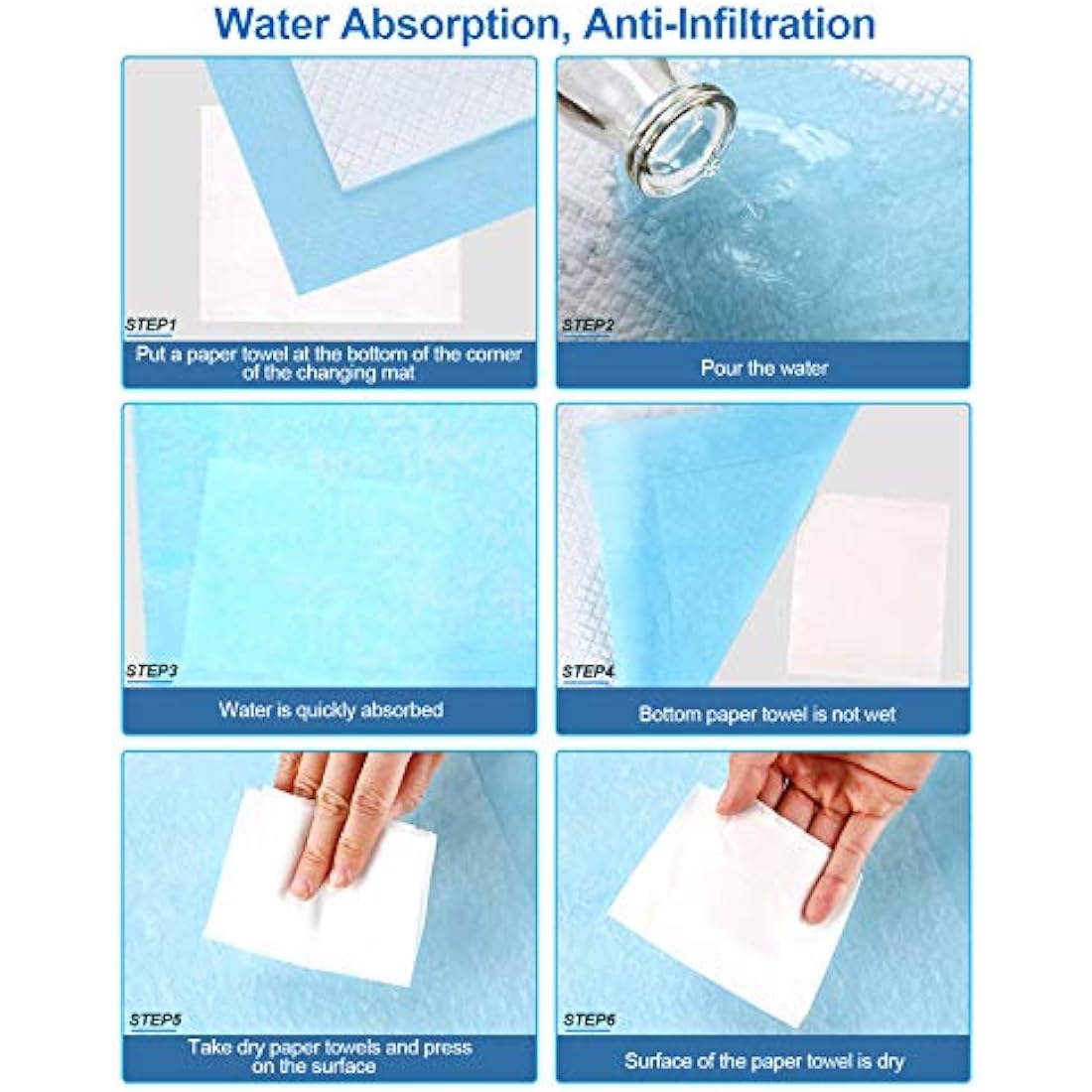 Water Absorption, Anti-Infiltration

STEP1
Put a paper towel at the bottom of the corner of the changing mat

STEP2
Pour the water

STEP3
Water is quickly absorbed

STEP4
Bottom paper towel is not wet

STEP5
Take dry paper towels and press on the surface

STEP6
Surface of the paper towel is dry