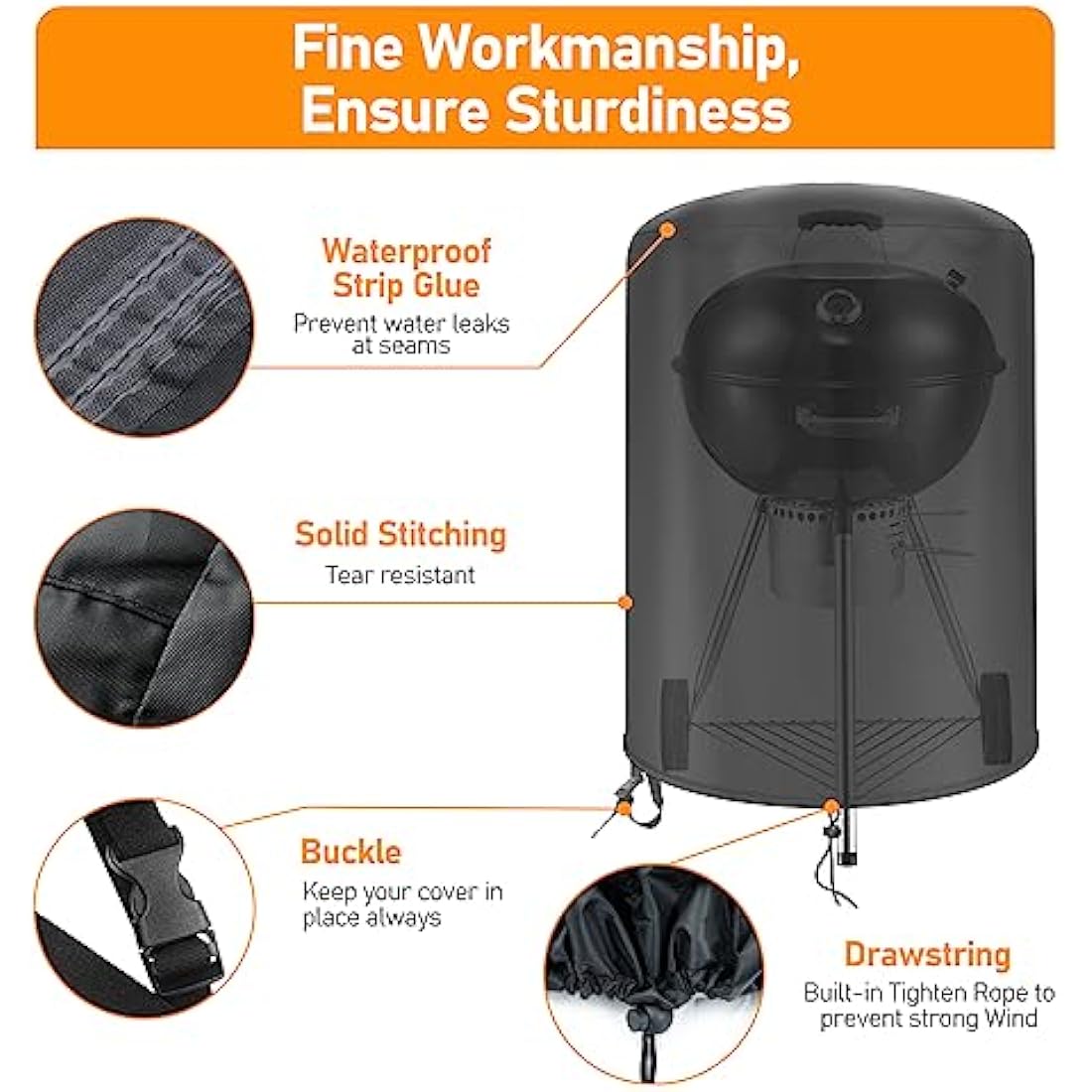 Fine Workmanship, Ensure Sturdiness

Waterproof Strip Glue
Prevent water leaks at seams

Solid Stitching
Tear resistant

Buckle
Keep your cover in place always

Drawstring
Built-in Tighten Rope to prevent strong Wind