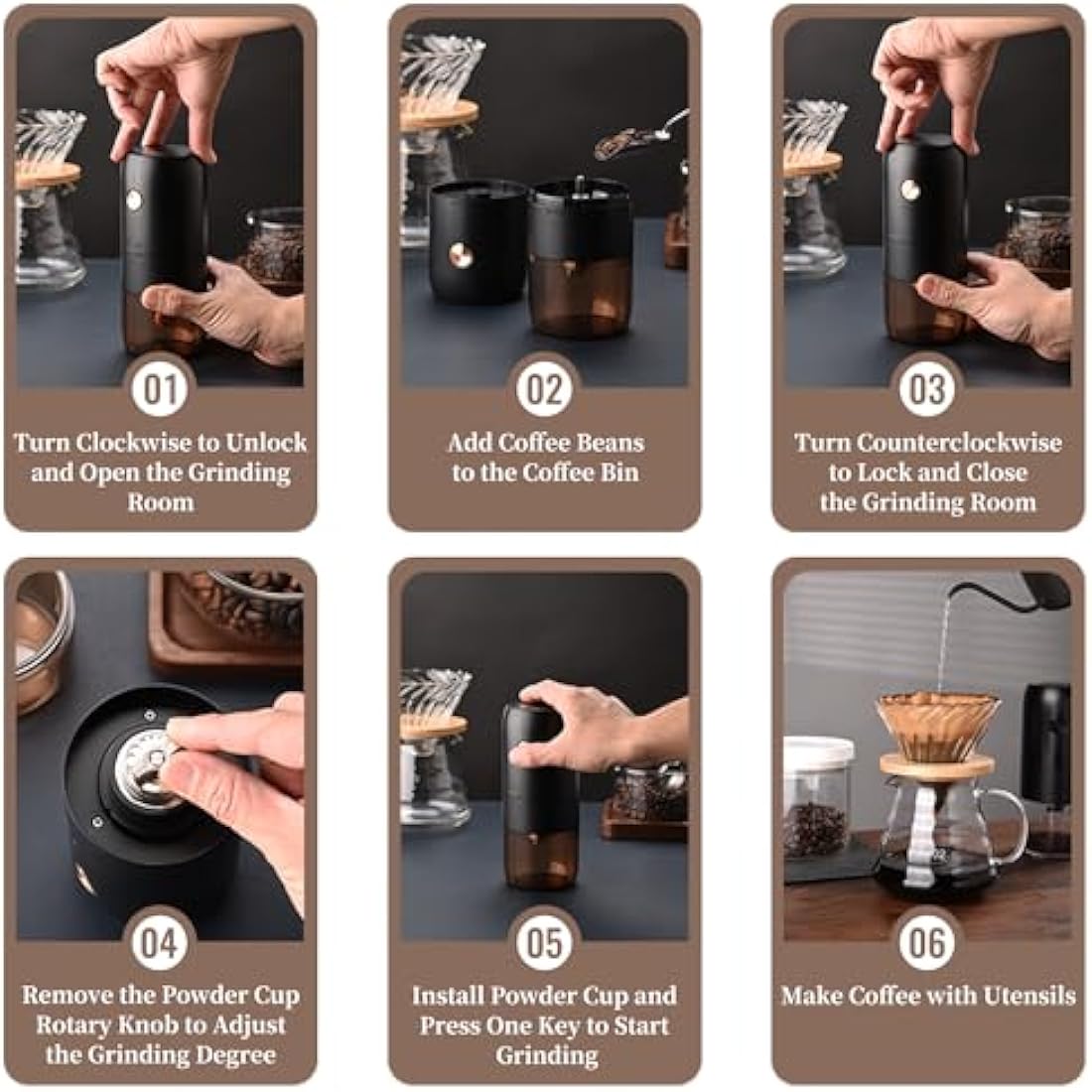 01
Turn Clockwise to Unlock and Open the Grinding Room

02
Add Coffee Beans to the Coffee Bin

03
Turn Counterclockwise to Lock and Close the Grinding Room

04
Remove the Powder Cup Rotary Knob to Adjust the Grinding Degree

05
Install Powder Cup and Press One Key to Start Grinding

06
Make Coffee with Utensils