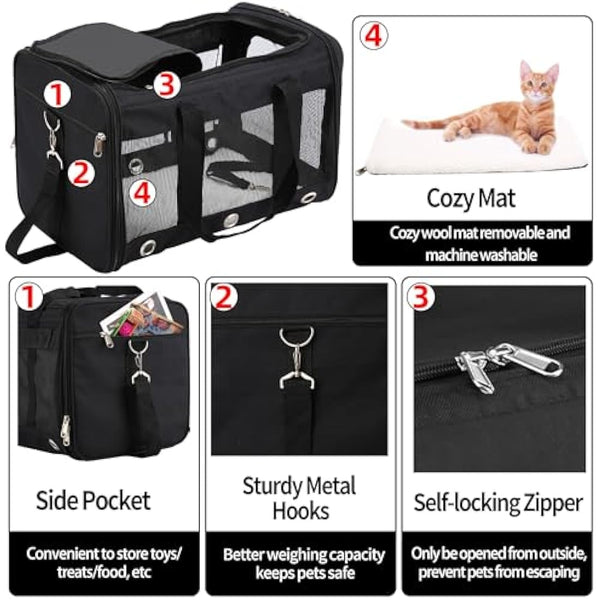 1
3
2
4

4
Cozy Mat
Cozy wool mat removable and machine washable

1
Side Pocket
Convenient to store toys/ treats/food, etc

2
Sturdy Metal Hooks
Better weighing capacity keeps pets safe

3
Self-locking Zipper
Only be opened from outside, prevent pets from escaping