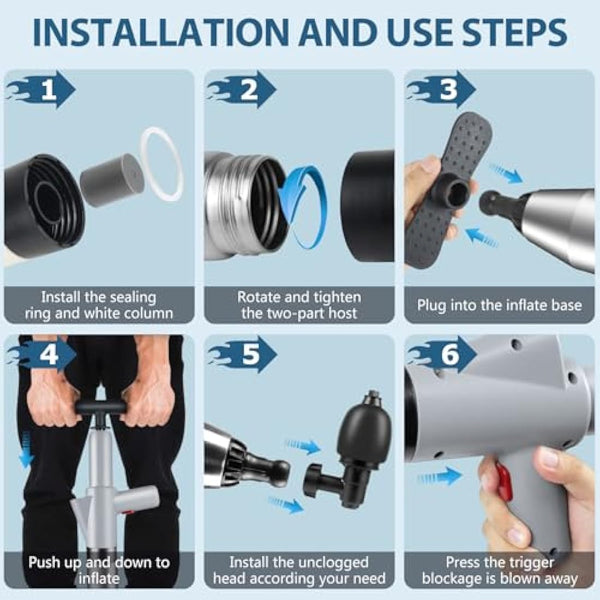 INSTALLATION AND USE STEPS

1

Install the sealing ring and white column

2

Rotate and tighten the two-part host

3

Plug into the inflate base

4

Push up and down to inflate

5

Install the unclogged head according your need

6

Press the trigger blockage is blown away