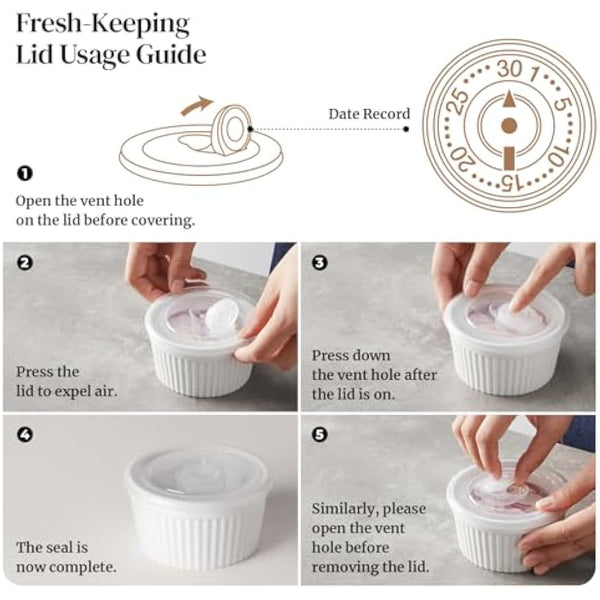 Fresh-Keeping
Lid Usage Guide

Date Record

30 1 5 10 15 20 25

❶
Open the vent hole on the lid before covering.

❷
Press the lid to expel air.

❸
Press down the vent hole after the lid is on.

❹
The seal is now complete.

❺
Similarly, please open the vent hole before removing the lid.