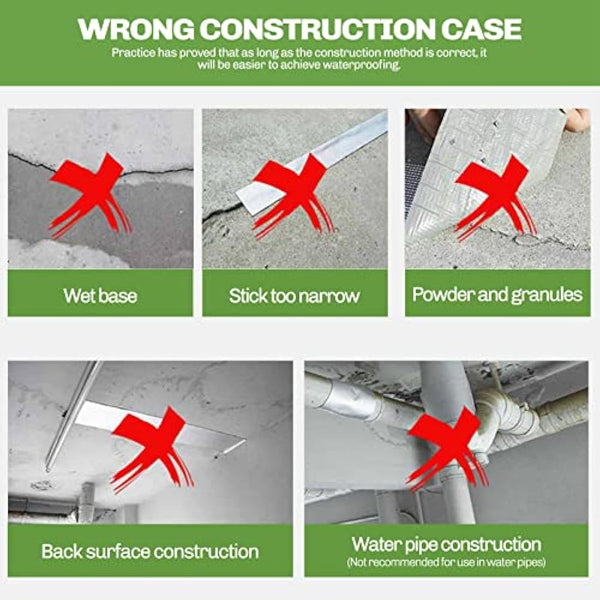 WRONG CONSTRUCTION CASE

Practice has proved that as long as the construction method is correct, it will be easier to achieve waterproofing.

Wet base

Stick too narrow

Powder and granules

Back surface construction

Water pipe construction
(Not recommended for use in water pipes)