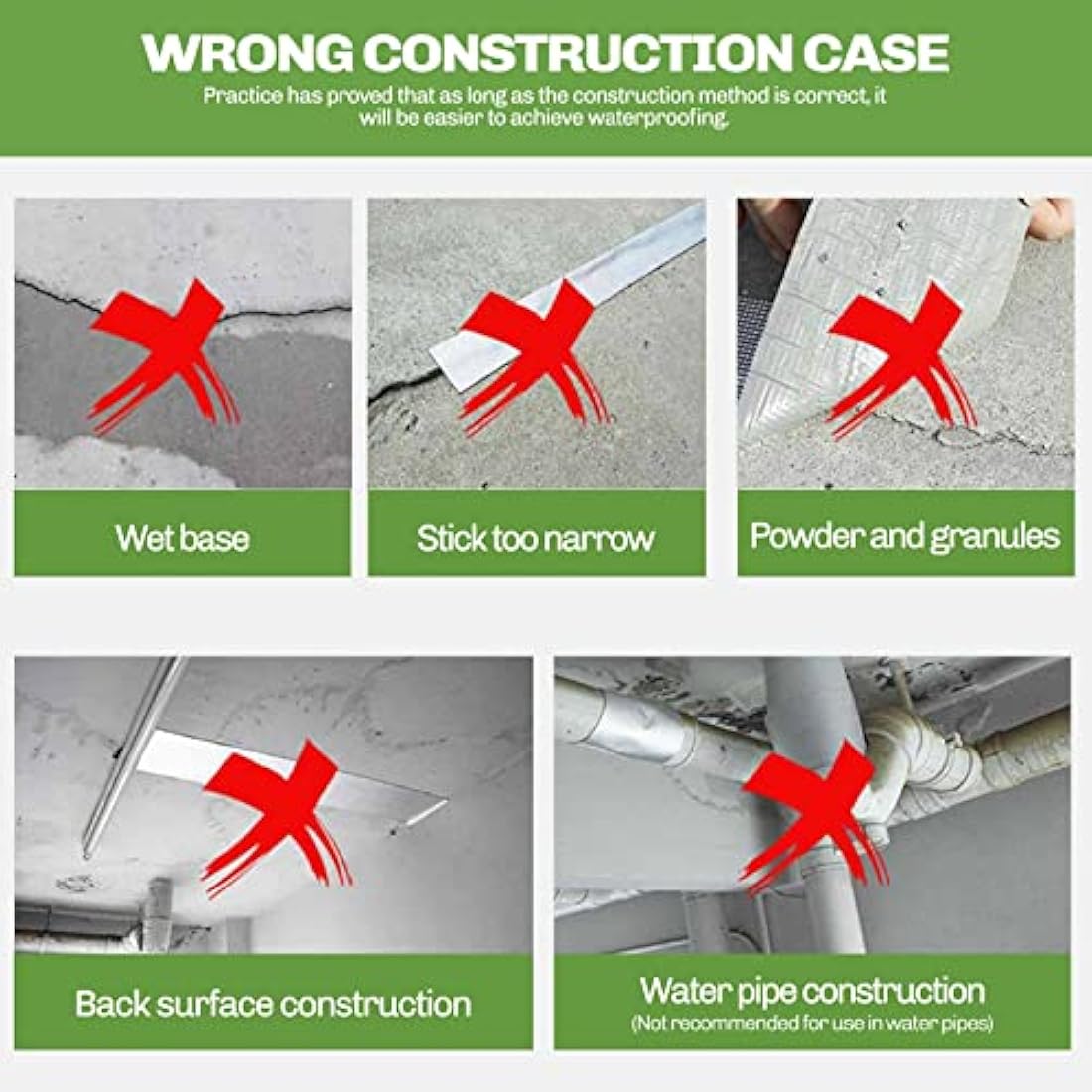 WRONG CONSTRUCTION CASE

Practice has proved that as long as the construction method is correct, it will be easier to achieve waterproofing.

Wet base

Stick too narrow

Powder and granules

Back surface construction

Water pipe construction
(Not recommended for use in water pipes)