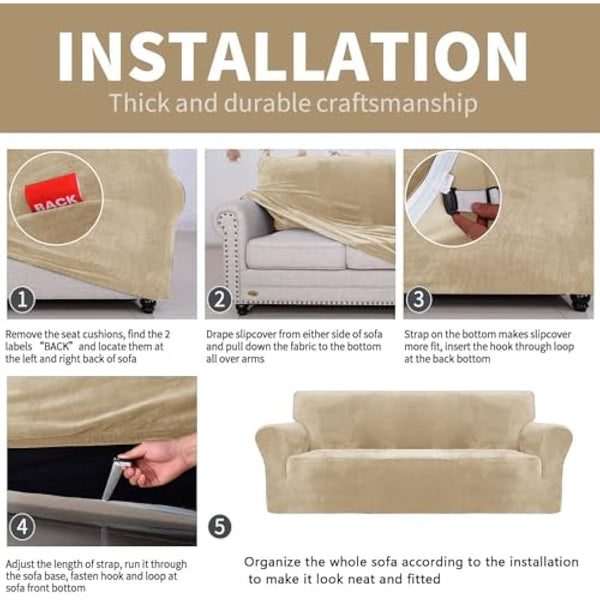 INSTALLATION

Thick and durable craftsmanship

BACK

1

Remove the seat cushions, find the 2 labels "BACK" and locate them at the left and right back of sofa

2

Drape slipcover from either side of sofa and pull down the fabric to the bottom all over arms

3

Strap on the bottom makes slipcover more fit, insert the hook through loop at the back bottom

4

Adjust the length of strap, run it through the sofa base, fasten hook and loop at sofa front bottom

5

Organize the whole sofa according to the installation to make it look neat and fitted