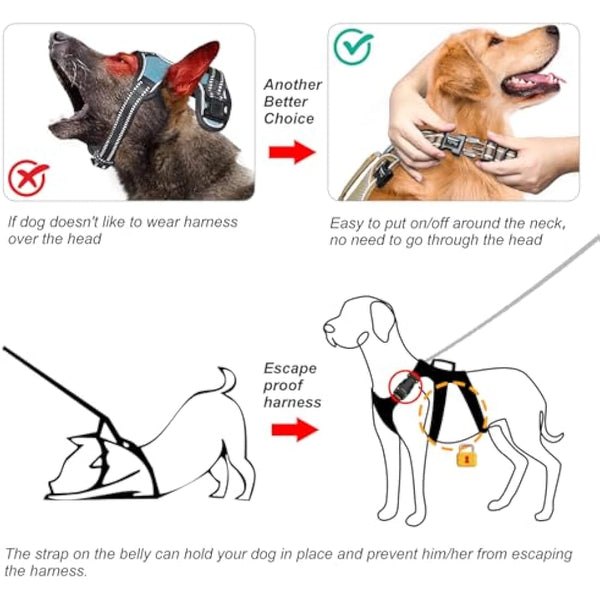 Another Better Choice

If dog doesn't like to wear harness over the head

Easy to put on/off around the neck, no need to go through the head

Escape proof harness

The strap on the belly can hold your dog in place and prevent him/her from escaping the harness.