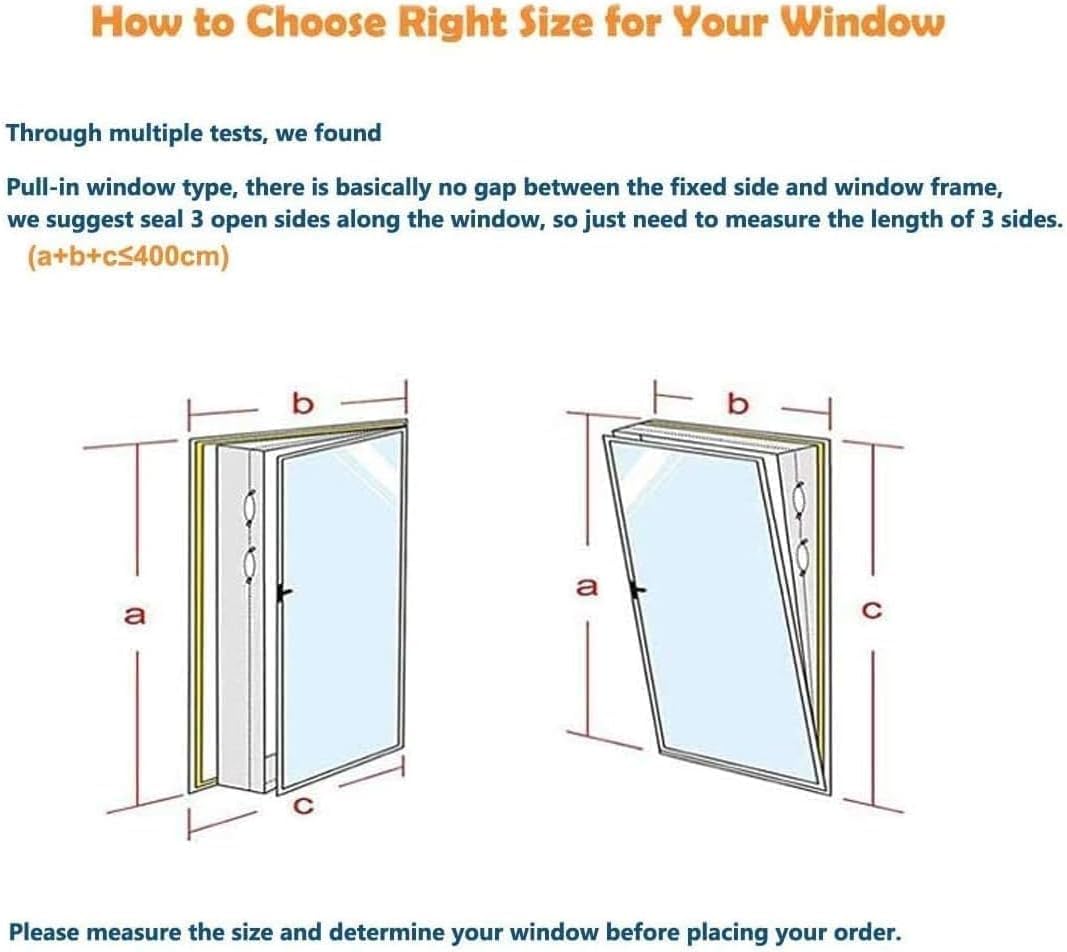 How to Choose Right Size for Your Window

Through multiple tests, we found

Pull-in window type, there is basically no gap between the fixed side and window frame, we suggest seal 3 open sides along the window, so just need to measure the length of 3 sides.

(a+b+c≤400cm)

b

a

c

b

a

c

Please measure the size and determine your window before placing your order.