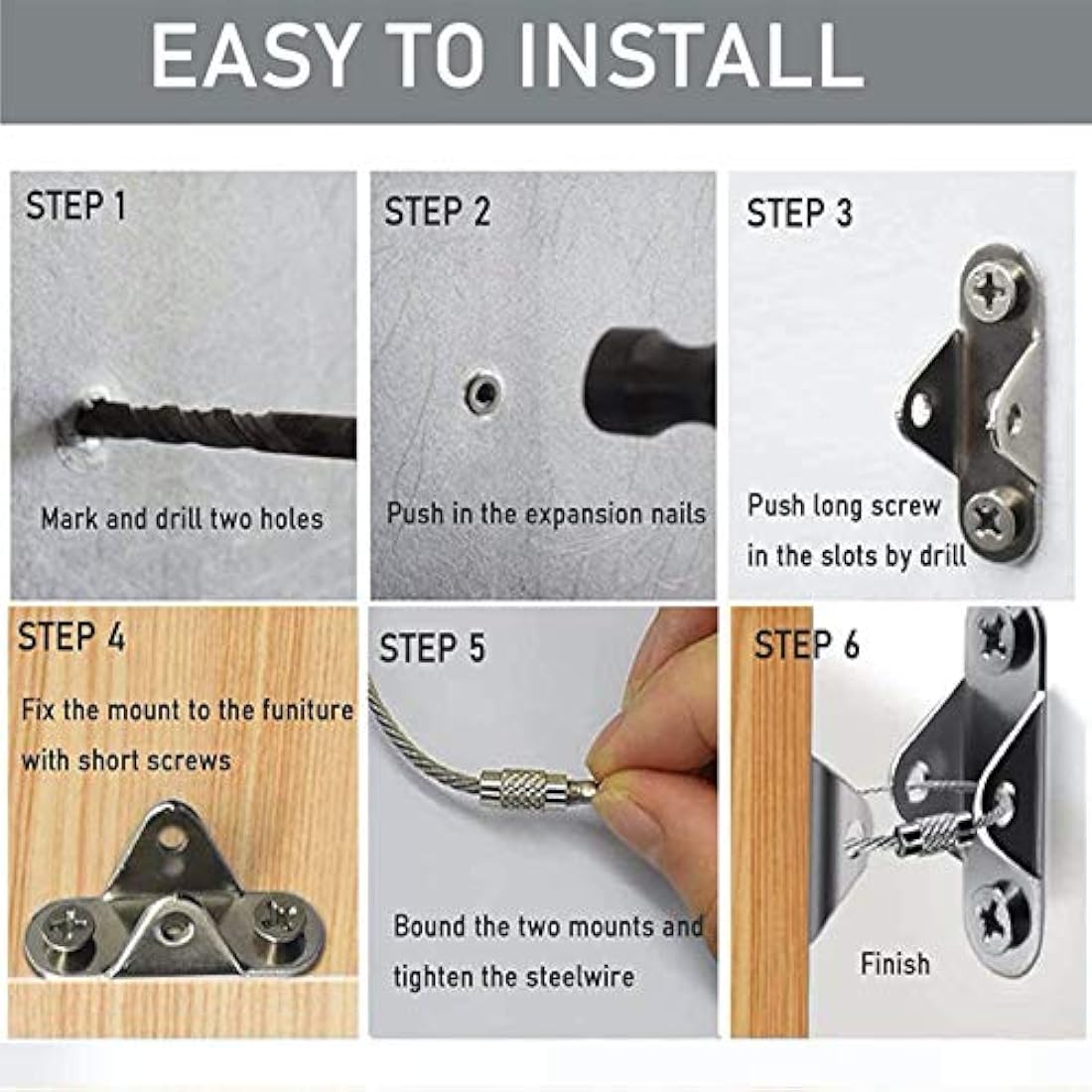 EASY TO INSTALL

STEP 1

Mark and drill two holes

STEP 2

Push in the expansion nails

STEP 3

Push long screw in the slots by drill

STEP 4

Fix the mount to the funiture with short screws

STEP 5

Bound the two mounts and tighten the steelwire

STEP 6

Finish