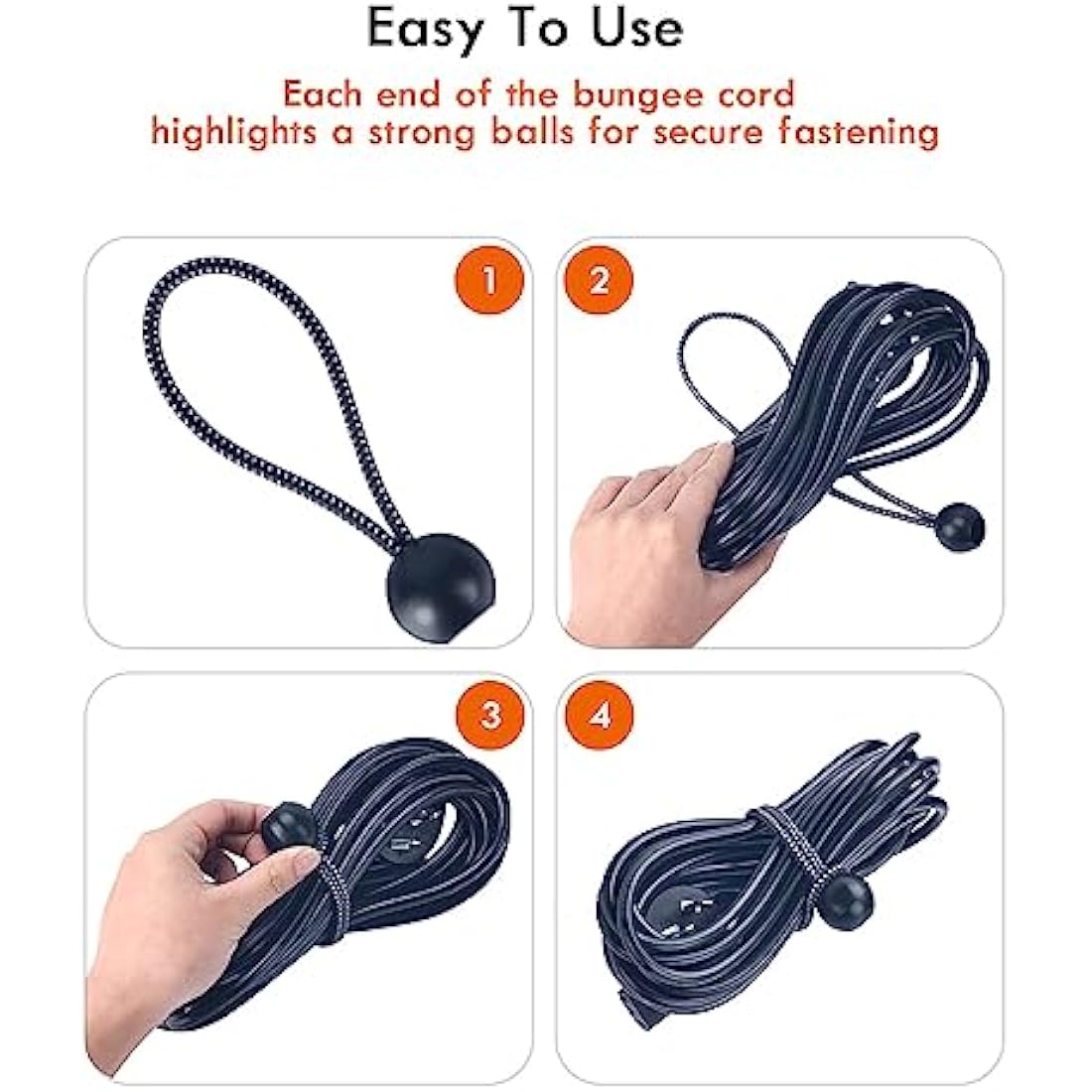 Easy To Use

Each end of the bungee cord highlights a strong balls for secure fastening

1

2

3

4