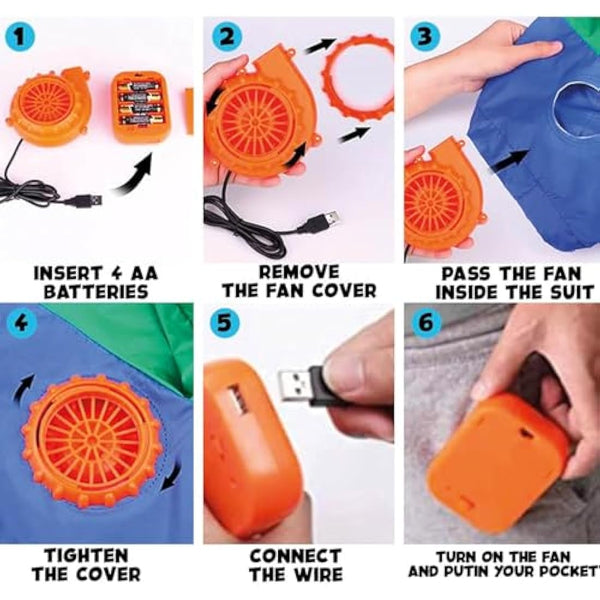 1

INSERT 4 AA BATTERIES

2

REMOVE THE FAN COVER

3

PASS THE FAN INSIDE THE SUIT

4

TIGHTEN THE COVER

5

CONNECT THE WIRE

6

TURN ON THE FAN AND PUTIN YOUR POCKET