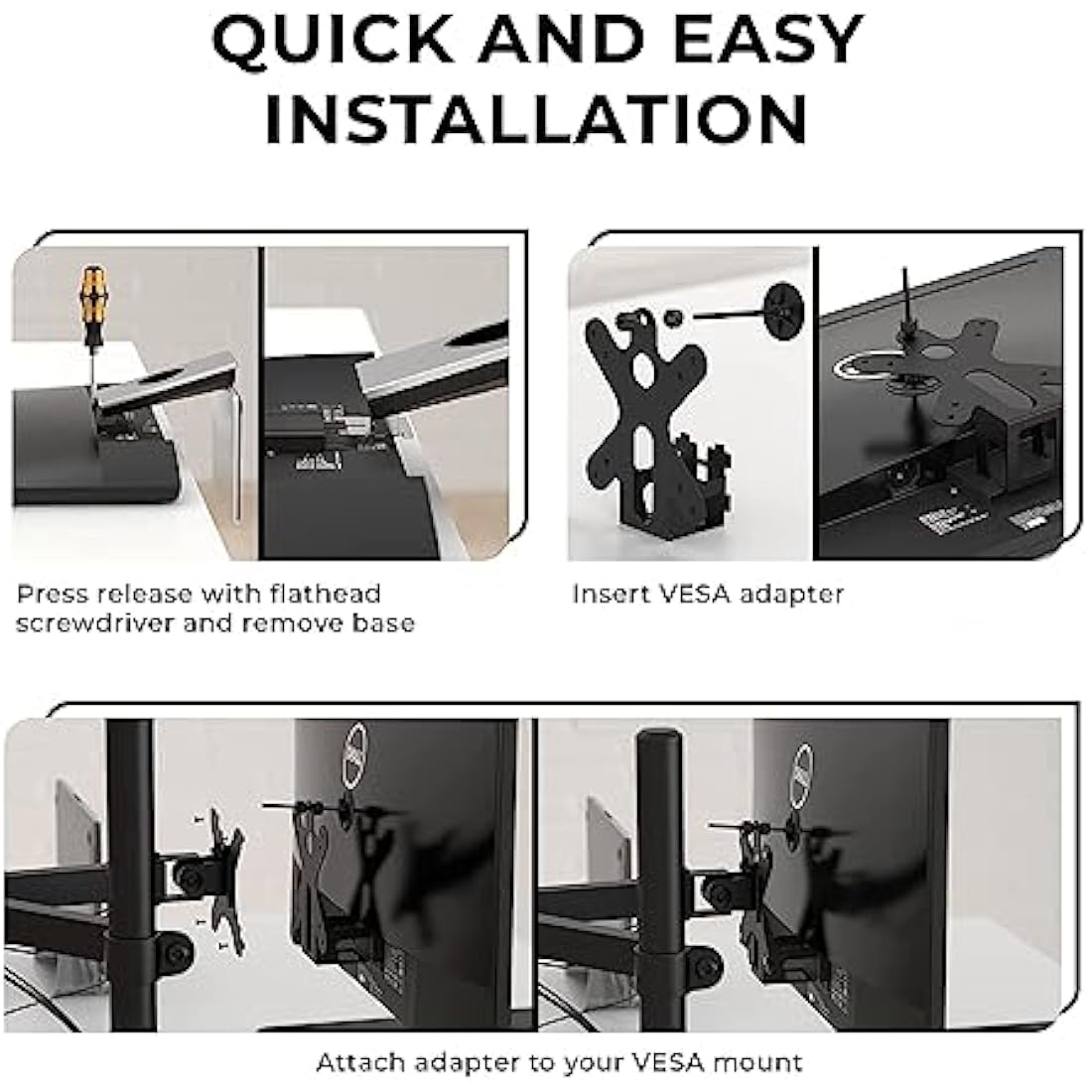 QUICK AND EASY INSTALLATION

Press release with flathead screwdriver and remove base

Insert VESA adapter

Attach adapter to your VESA mount