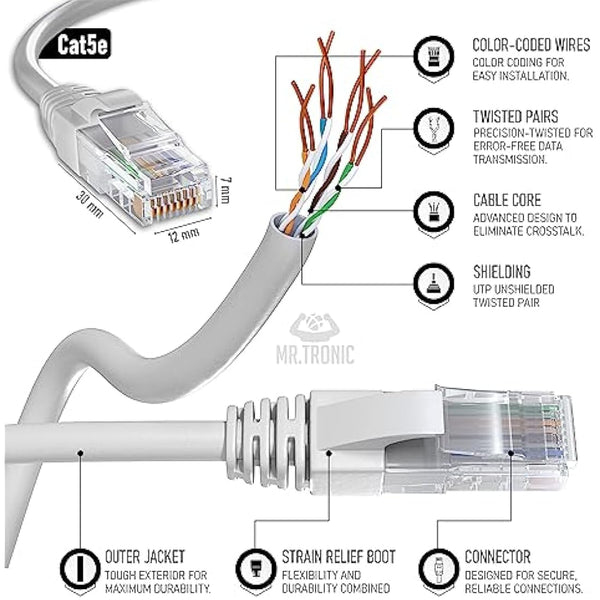 Cat5e

30 mm

12 mm

7 mm

COLOR-CODED WIRES
COLOR CODING FOR EASY INSTALLATION.

TWISTED PAIRS
PRECISION-TWISTED FOR ERROR-FREE DATA TRANSMISSION.

CABLE CORE
ADVANCED DESIGN TO ELIMINATE CROSSTALK.

SHIELDING
UTP UNSHIELDED TWISTED PAIR

MR.TRONIC

OUTER JACKET
TOUGH EXTERIOR FOR MAXIMUM DURABILITY.

STRAIN RELIEF BOOT
FLEXIBILITY AND DURABILITY COMBINED

CONNECTOR
DESIGNED FOR SECURE, RELIABLE CONNECTIONS.