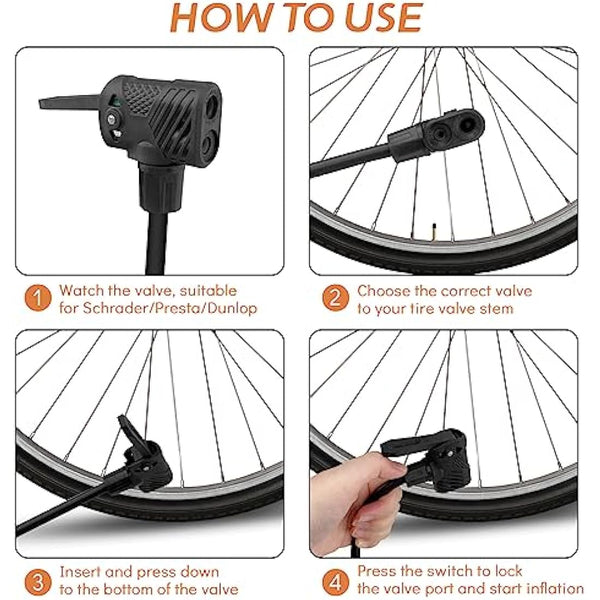 HOW TO USE

1 Watch the valve, suitable for Schrader/Presta/Dunlop

2 Choose the correct valve to your tire valve stem

3 Insert and press down to the bottom of the valve

4 Press the switch to lock the valve port and start inflation