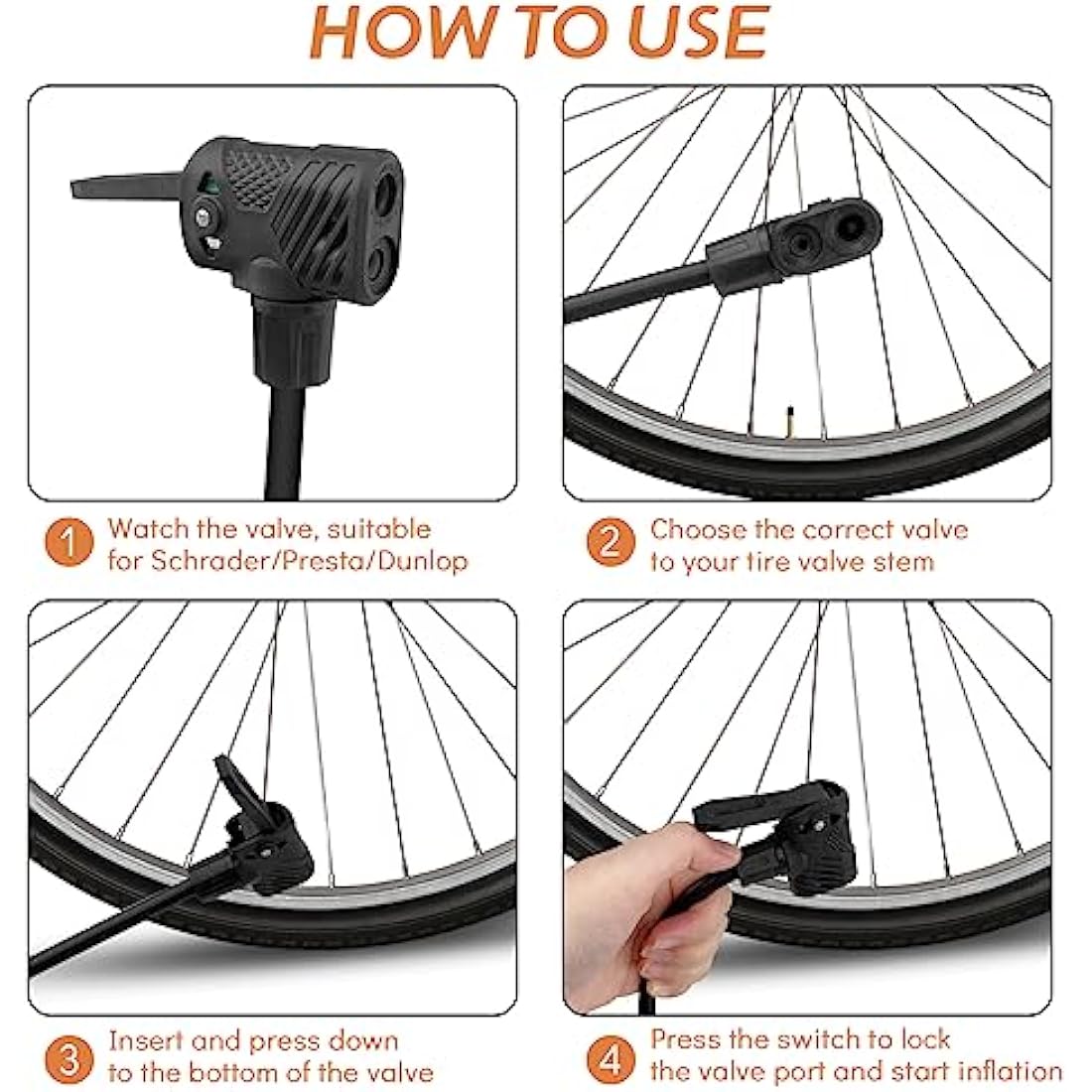 HOW TO USE

1 Watch the valve, suitable for Schrader/Presta/Dunlop

2 Choose the correct valve to your tire valve stem

3 Insert and press down to the bottom of the valve

4 Press the switch to lock the valve port and start inflation