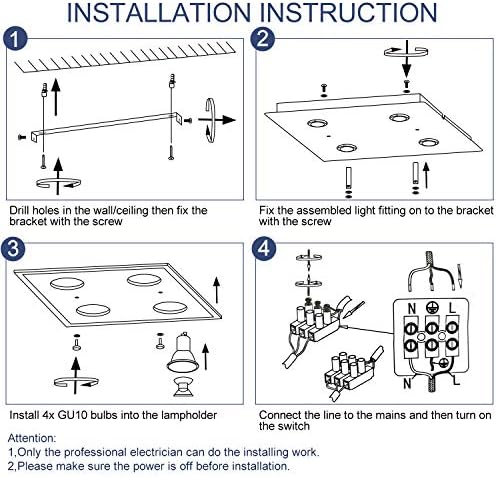 INSTALLATION INSTRUCTION

1

Drill holes in the wall/ceiling then fix the bracket with the screw

2

Fix the assembled light fitting on to the bracket with the screw

3

Install 4x GU10 bulbs into the lampholder

4

N L

N L

Connect the line to the mains and then turn on the switch

Attention:
1,Only the professional electrician can do the installing work.
2,Please make sure the power is off before installation.