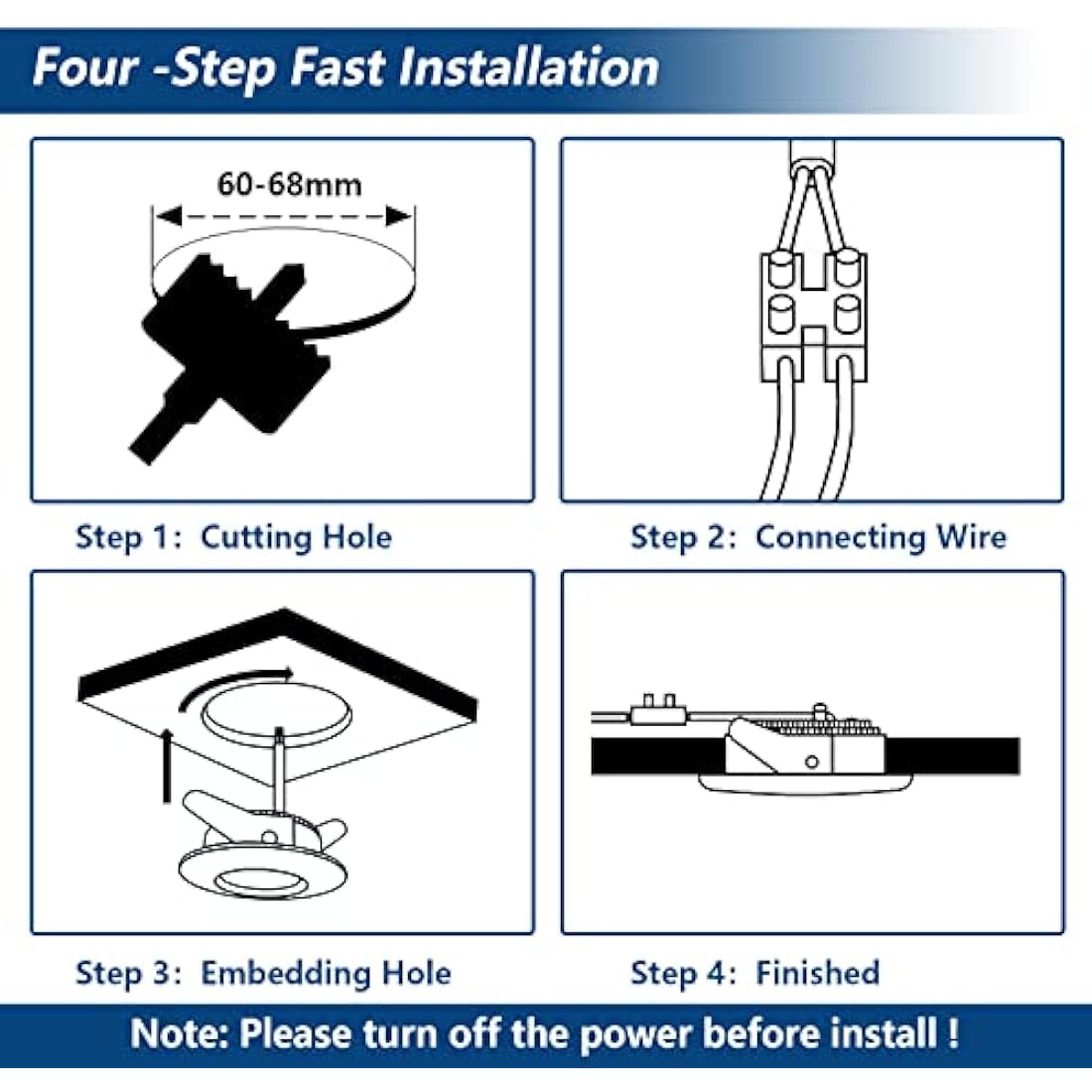 Four -Step Fast Installation

60-68mm

Step 1: Cutting Hole

Step 2: Connecting Wire

Step 3: Embedding Hole

Step 4: Finished

Note: Please turn off the power before install !