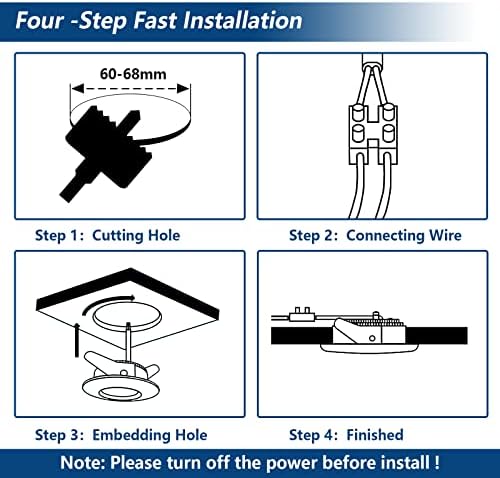 Four -Step Fast Installation

60-68mm

Step 1: Cutting Hole

Step 2: Connecting Wire

Step 3: Embedding Hole

Step 4: Finished

Note: Please turn off the power before install !