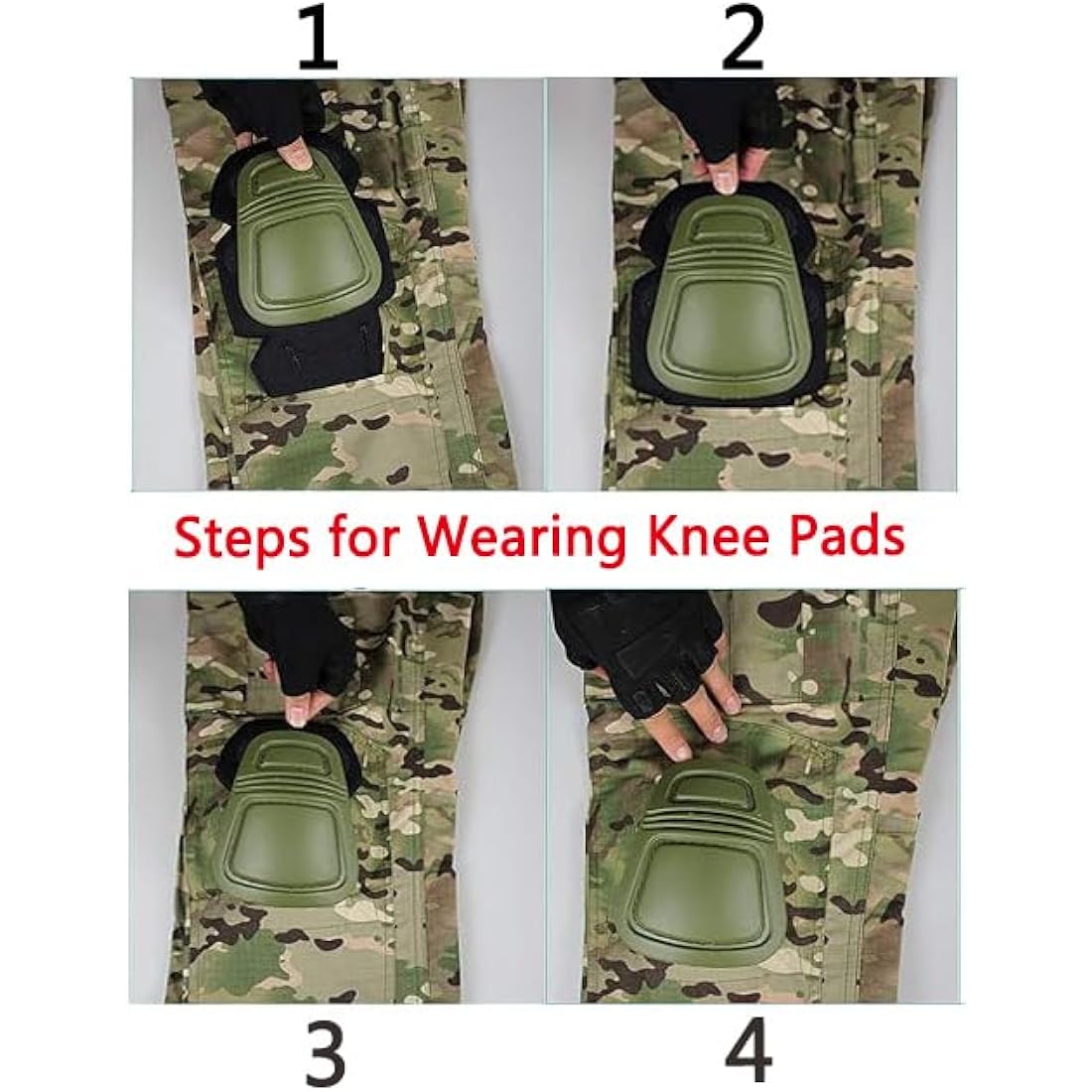 1

2

Steps for Wearing Knee Pads

3

4