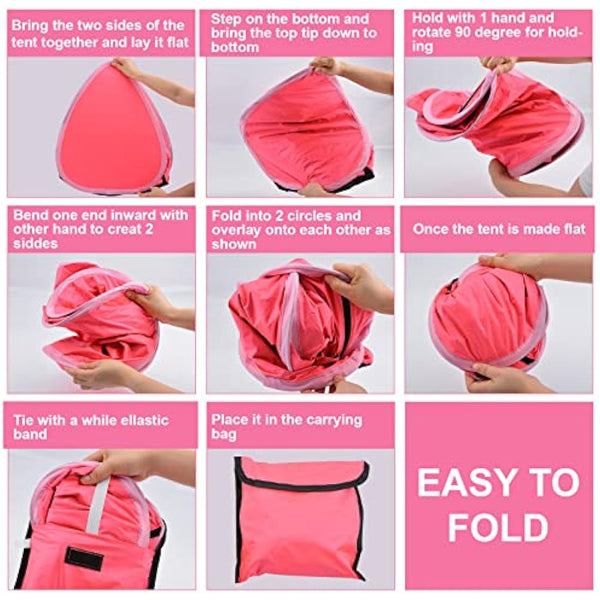 Bring the two sides of the tent together and lay it flat

Step on the bottom and bring the top tip down to bottom

Hold with 1 hand and rotate 90 degree for holding

Bend one end inward with other hand to creat 2 siddes

Fold into 2 circles and overlay onto each other as shown

Once the tent is made flat

Tie with a while ellastic band

Place it in the carrying bag

EASY TO FOLD