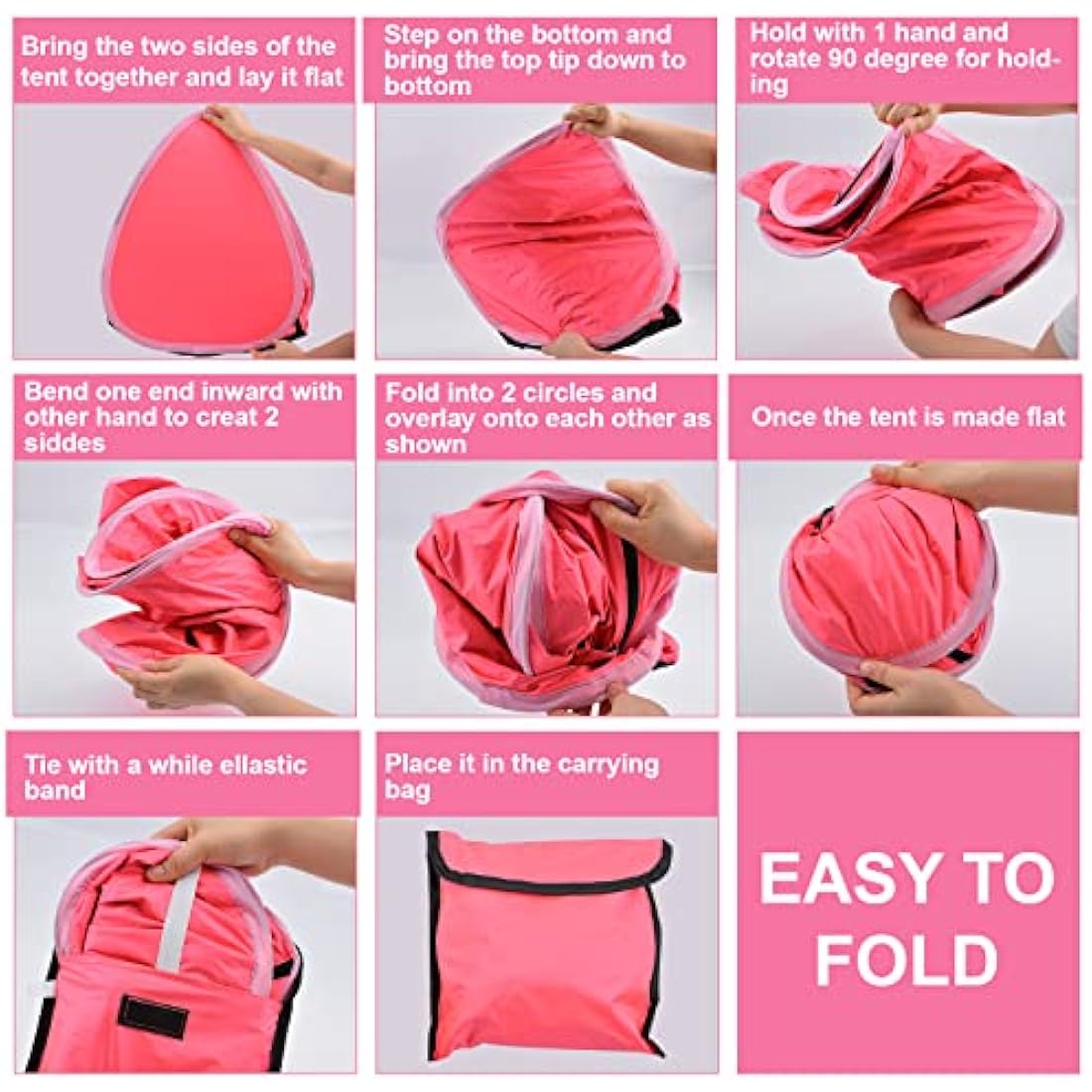 Bring the two sides of the tent together and lay it flat

Step on the bottom and bring the top tip down to bottom

Hold with 1 hand and rotate 90 degree for holding

Bend one end inward with other hand to creat 2 siddes

Fold into 2 circles and overlay onto each other as shown

Once the tent is made flat

Tie with a while ellastic band

Place it in the carrying bag

EASY TO FOLD