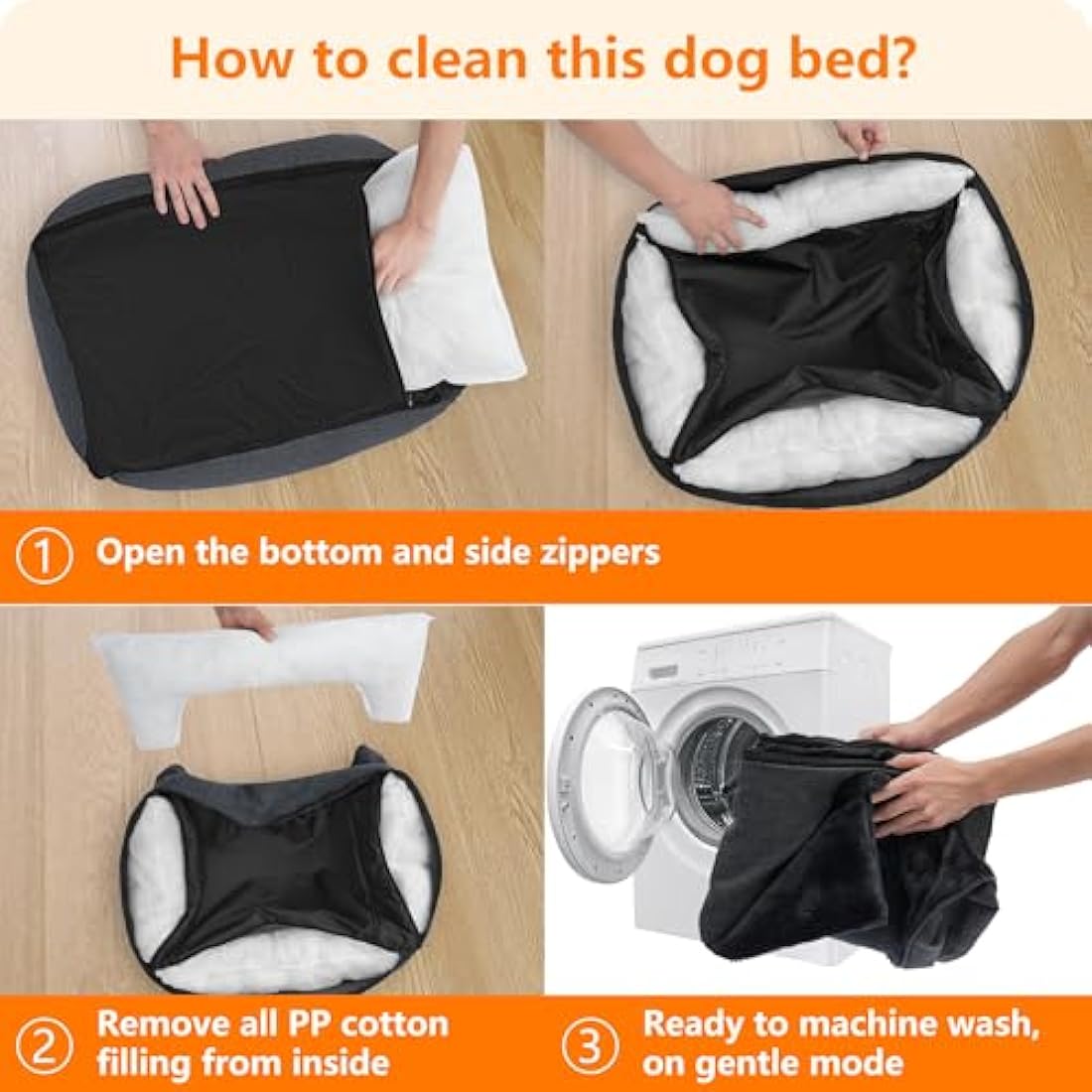 How to clean this dog bed?

① Open the bottom and side zippers

② Remove all PP cotton filling from inside

③ Ready to machine wash, on gentle mode