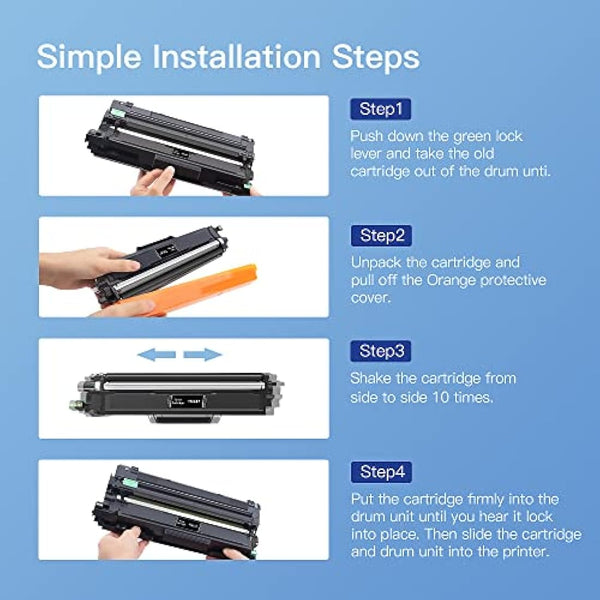 Simple Installation Steps

Step1

Push down the green lock lever and take the old cartridge out of the drum unti.

Step2

Unpack the cartridge and pull off the Orange protective cover.

Step3

Shake the cartridge from side to side 10 times.

Step4

Put the cartridge firmly into the drum unit until you hear it lock into place. Then slide the cartridge and drum unit into the printer.