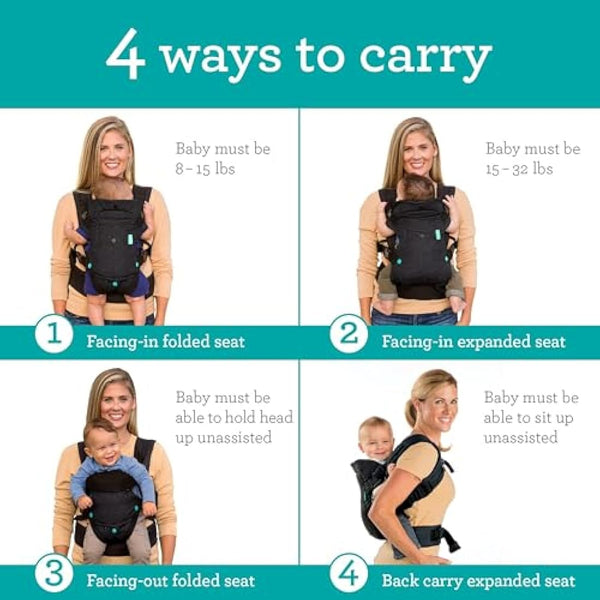 4 ways to carry

Baby must be 8 – 15 lbs

1 Facing-in folded seat

Baby must be 15 – 32 lbs

2 Facing-in expanded seat

Baby must be able to hold head up unassisted

3 Facing-out folded seat

Baby must be able to sit up unassisted

4 Back carry expanded seat