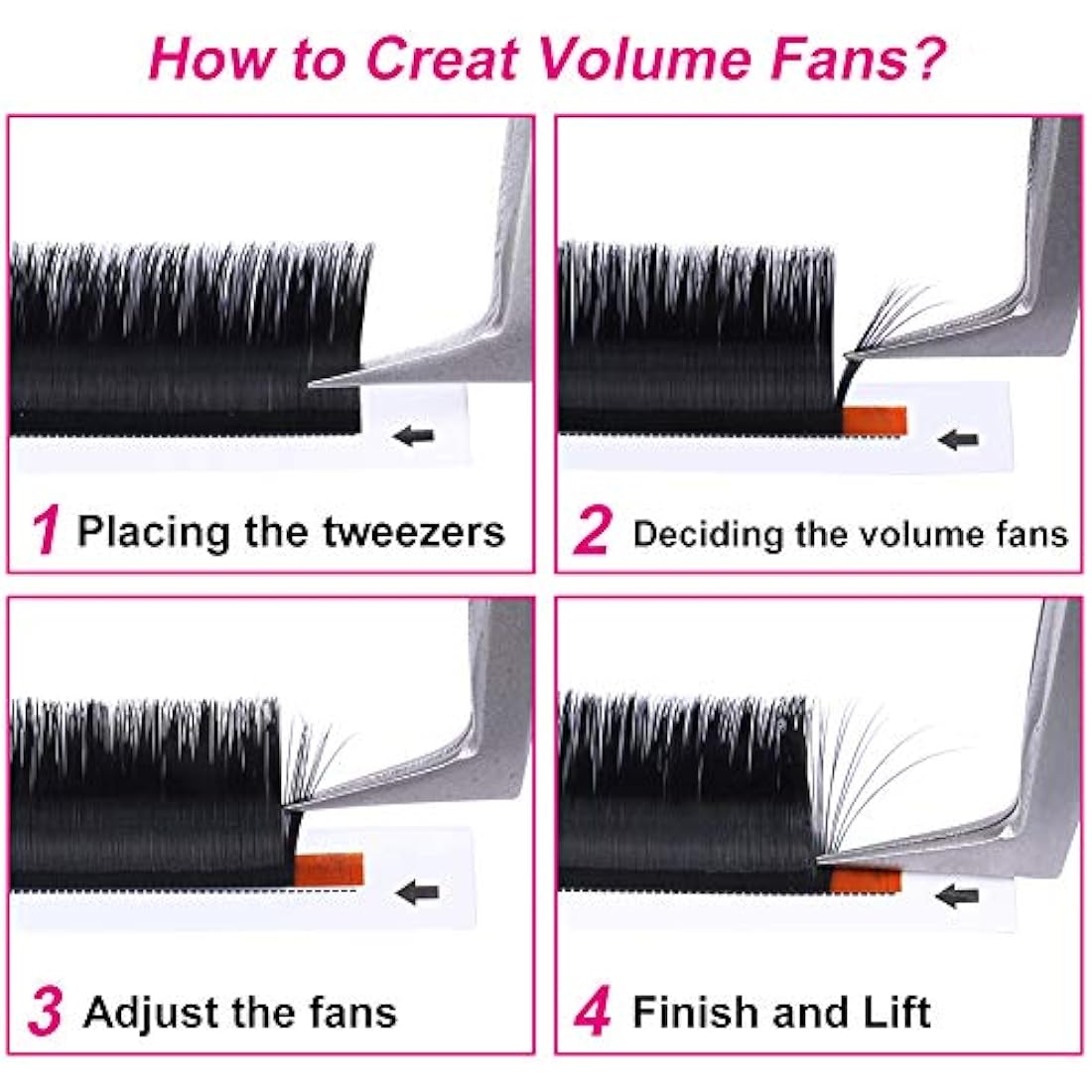 How to Creat Volume Fans?

1 Placing the tweezers

2 Deciding the volume fans

3 Adjust the fans

4 Finish and Lift