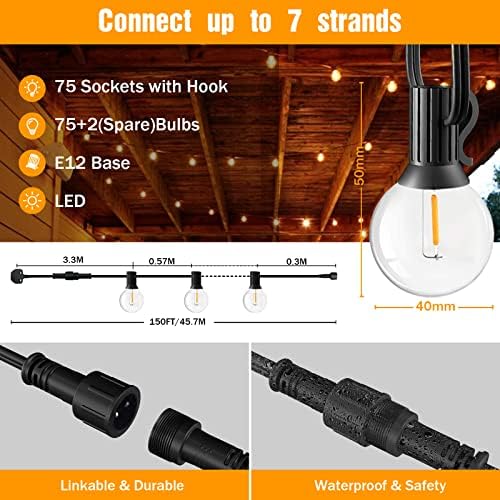 Connect up to 7 strands

75 Sockets with Hook

75+2(Spare)Bulbs

E12 Base

LED

50mm

40mm

3.3M

0.57M

0.3M

150FT/45.7M

Linkable & Durable

Waterproof & Safety