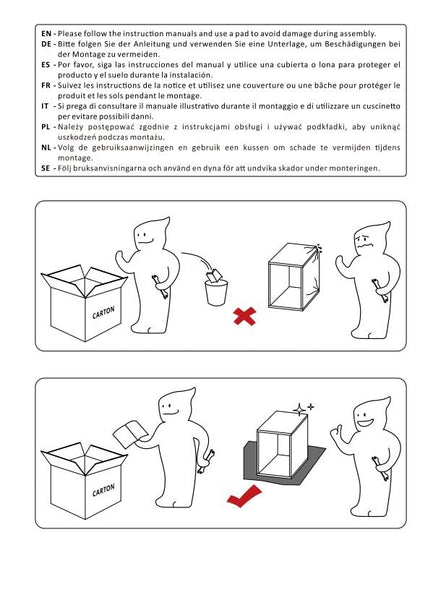 EN - Please follow the instruction manuals and use a pad to avoid damage during assembly.
DE - Bitte folgen Sie der Anleitung und verwenden Sie eine Unterlage, um Beschädigungen bei der Montage zu vermeiden.
ES - Por favor, siga las instrucciones del manual y utilice una cubierta o lona para proteger el producto y el suelo durante la instalación.
FR - Suivez les instructions de la notice et utilisez une couverture ou une bâche pour protéger le produit et les sols pendant le montage.
IT - Si prega di consultare il manuale illustrativo durante il montaggio e di utilizzare un cuscinetto per evitare possibili danni.
PL - Należy postępować zgodnie z instrukcjami obsługi i używać podkładki, aby uniknąć uszkodzeń podczas montażu.
NL - Volg de gebruiksaanwijzingen en gebruik een kussen om schade te vermijden tijdens montage.
SE - Följ bruksanvisningarna och använd en dyna för att undvika skador under monteringen.

CARTON

CARTON