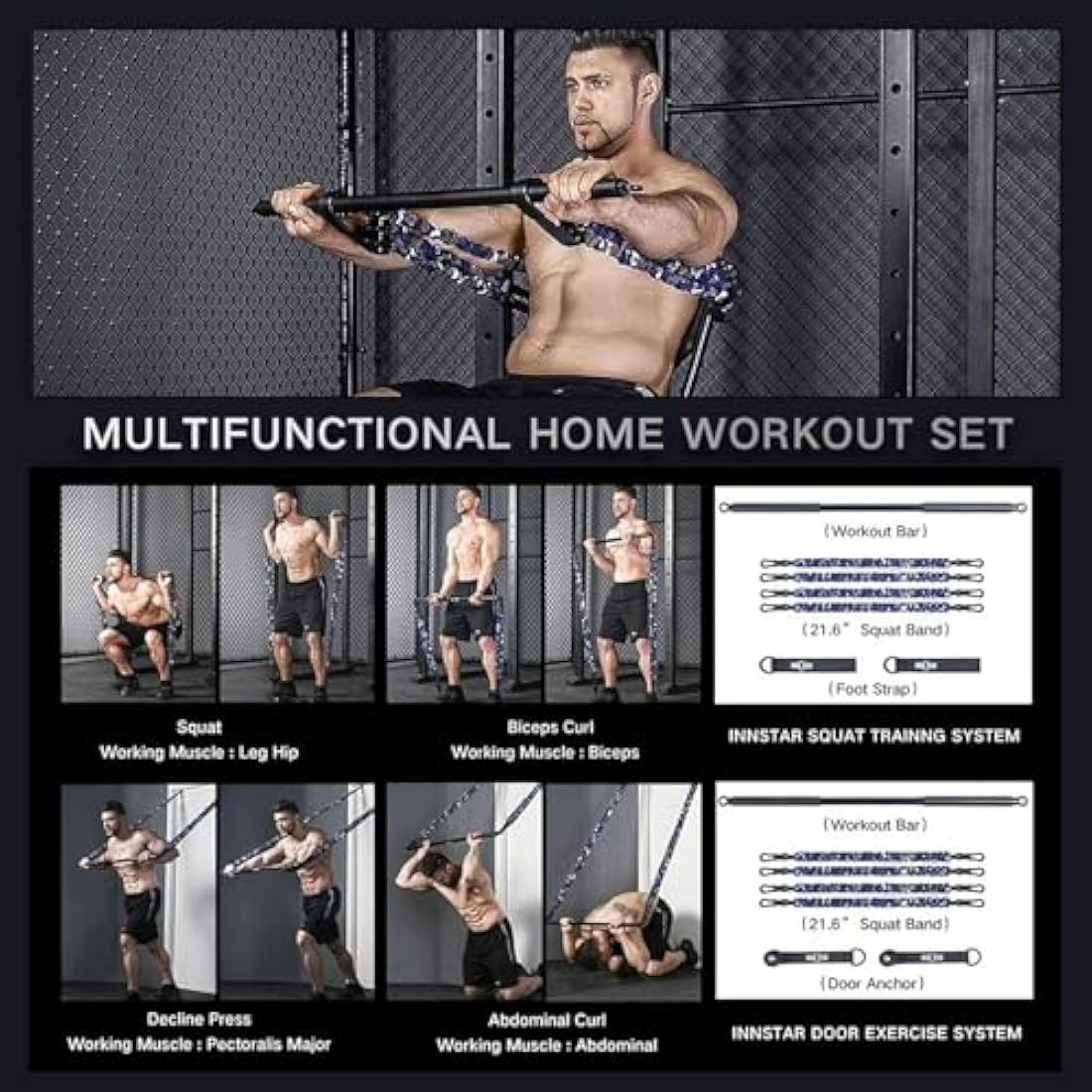 MULTIFUNCTIONAL HOME WORKOUT SET

Squat
Working Muscle : Leg Hip

Biceps Curl
Working Muscle : Biceps

(Workout Bar)
(21.6" Squat Band)
(Foot Strap)
INNSTAR SQUAT TRAINNG SYSTEM

Decline Press
Working Muscle : Pectoralis Major

Abdominal Curl
Working Muscle : Abdominal

(Workout Bar)
(21.6" Squat Band)
(Door Anchor)
INNSTAR DOOR EXERCISE SYSTEM