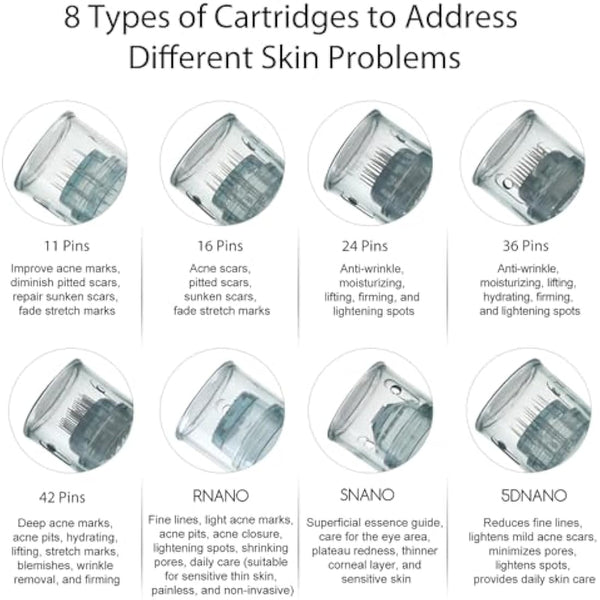 8 Types of Cartridges to Address Different Skin Problems

11 Pins
Improve acne marks, diminish pitted scars, repair sunken scars, fade stretch marks

16 Pins
Acne scars, pitted scars, sunken scars, fade stretch marks

24 Pins
Anti-wrinkle, moisturizing, lifting, firming, and lightening spots

36 Pins
Anti-wrinkle, moisturizing, lifting, hydrating, firming, and lightening spots

42 Pins
Deep acne marks, acne pits, hydrating, lifting, stretch marks, blemishes, wrinkle removal, and firming

RNANO
Fine lines, light acne marks, acne pits, acne closure, lightening spots, shrinking pores, daily care (suitable for sensitive thin skin, painless, and non-invasive)

SNANO
Superficial essence guide, care for the eye area, plateau redness, thinner corneal layer, and sensitive skin

5DNANO
Reduces fine lines, lightens mild acne scars, minimizes pores, lightens spots, provides daily skin care