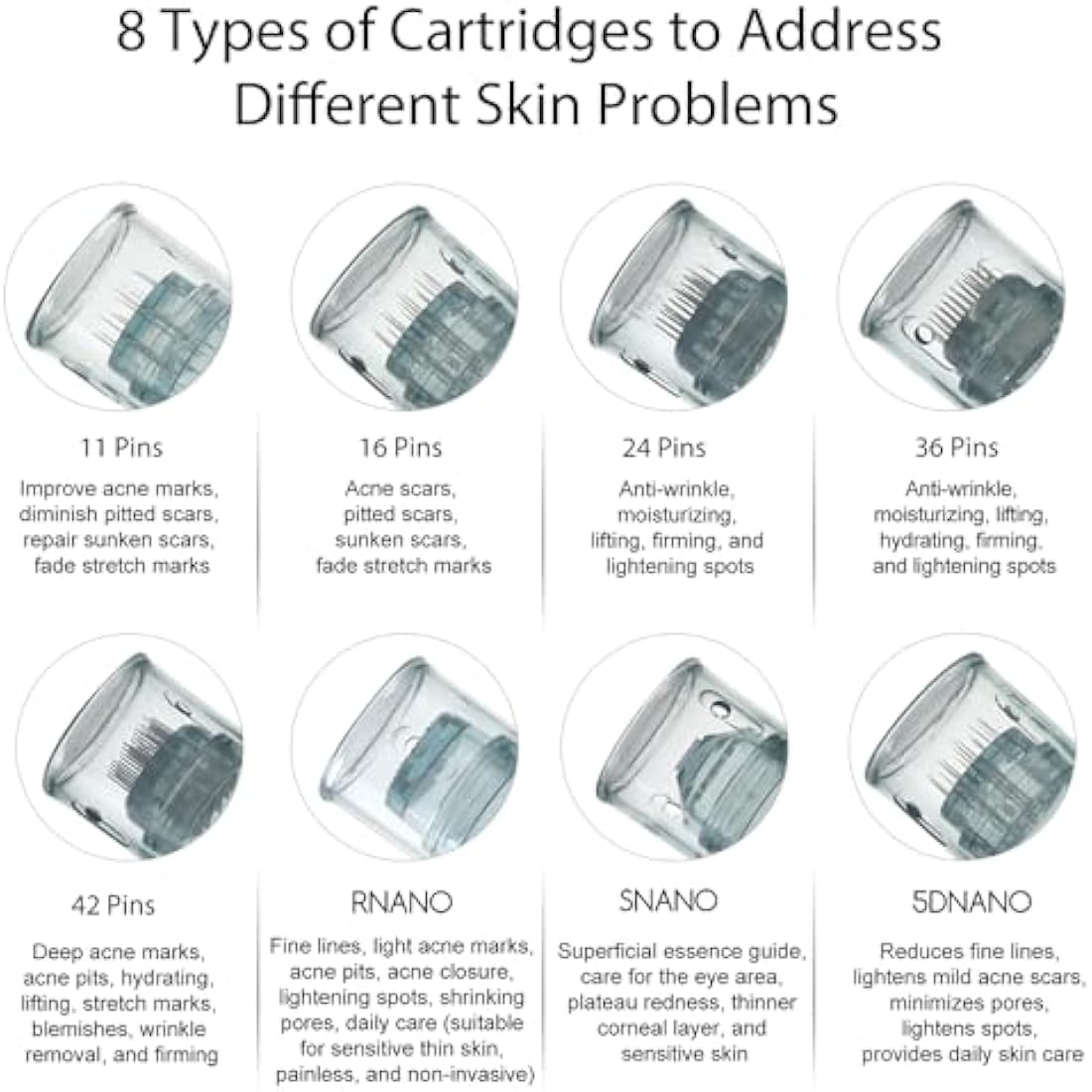 8 Types of Cartridges to Address Different Skin Problems

11 Pins

Improve acne marks, diminish pitted scars, repair sunken scars, fade stretch marks

16 Pins

Acne scars, pitted scars, sunken scars, fade stretch marks

24 Pins

Anti-wrinkle, moisturizing, lifting, firming, and lightening spots

36 Pins

Anti-wrinkle, moisturizing, lifting, hydrating, firming, and lightening spots

42 Pins

Deep acne marks, acne pits, hydrating, lifting, stretch marks, blemishes, wrinkle removal, and firming

RNANO

Fine lines, light acne marks, acne pits, acne closure, lightening spots, shrinking pores, daily care (suitable for sensitive thin skin, painless, and non-invasive)

SNANO

Superficial essence guide, care for the eye area, plateau redness, thinner corneal layer, and sensitive skin

5DNANO

Reduces fine lines, lightens mild acne scars, minimizes pores, lightens spots, provides daily skin care