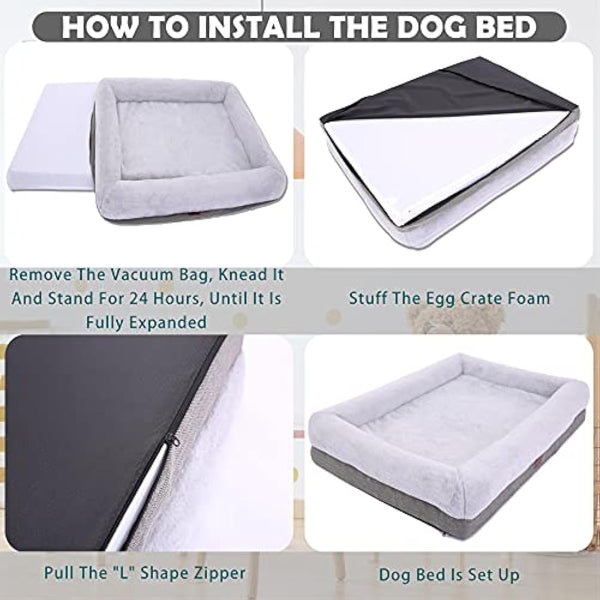 HOW TO INSTALL THE DOG BED

Remove The Vacuum Bag, Knead It And Stand For 24 Hours, Until It Is Fully Expanded

Stuff The Egg Crate Foam

Pull The "L" Shape Zipper

Dog Bed Is Set Up