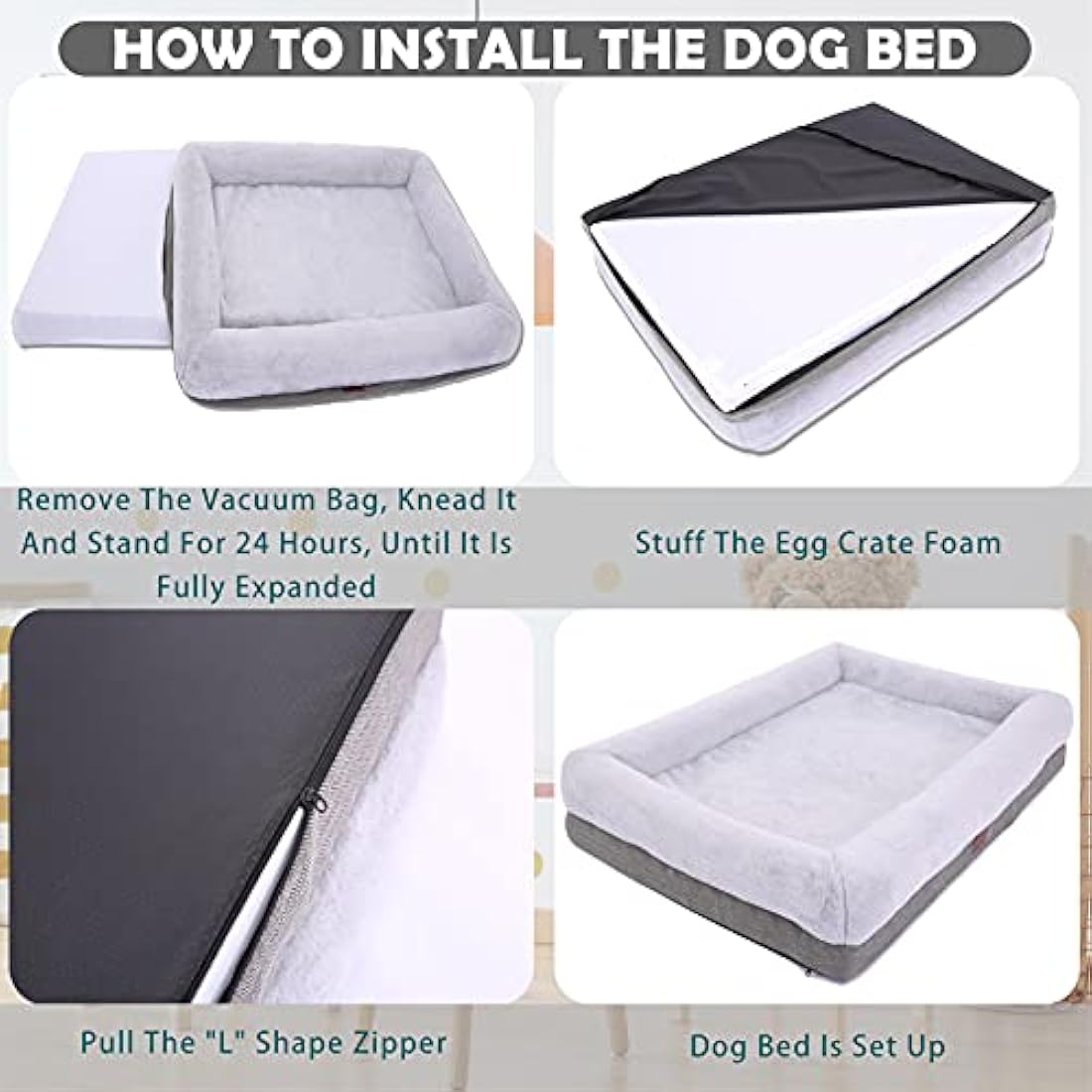 HOW TO INSTALL THE DOG BED

Remove The Vacuum Bag, Knead It And Stand For 24 Hours, Until It Is Fully Expanded

Stuff The Egg Crate Foam

Pull The "L" Shape Zipper

Dog Bed Is Set Up