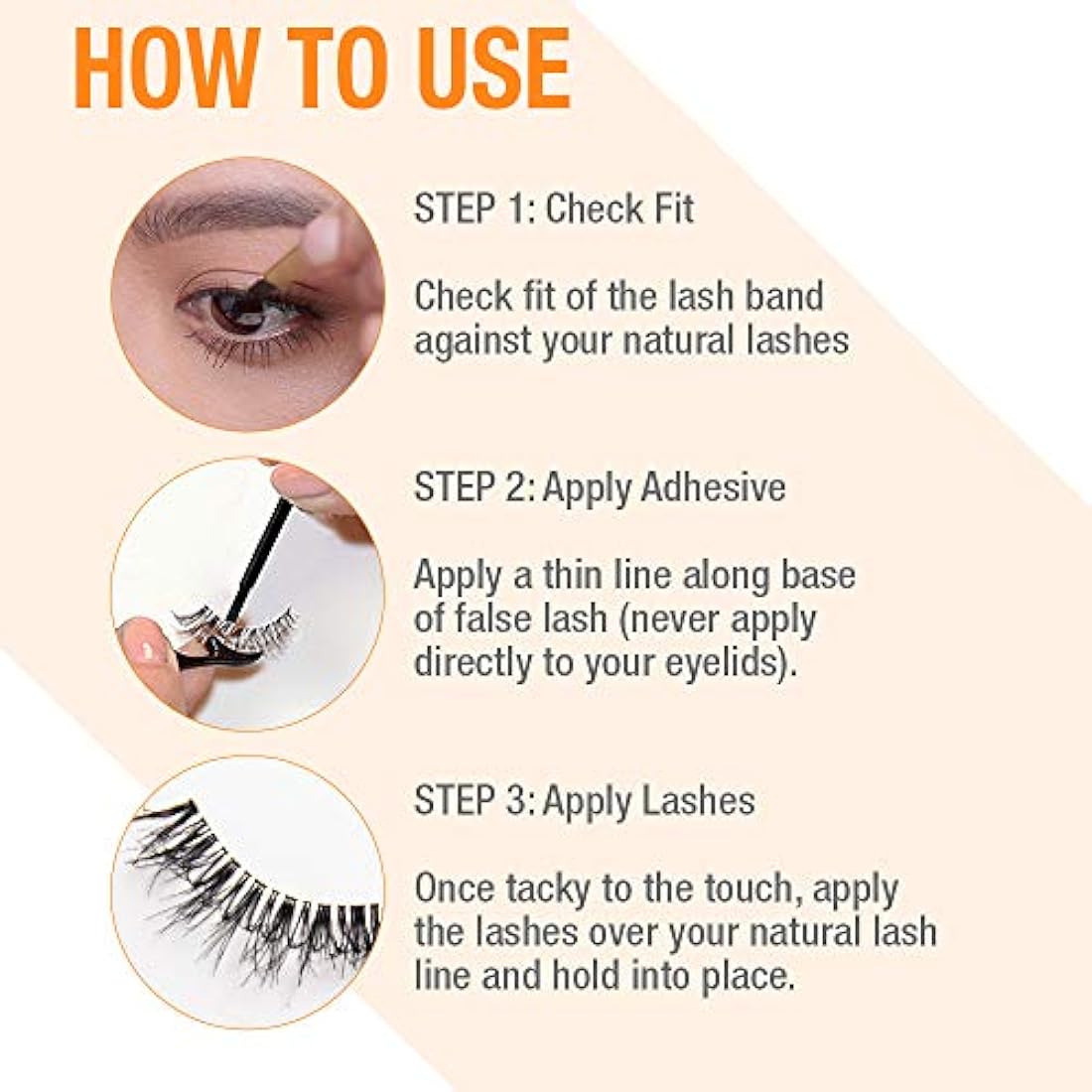 HOW TO USE

STEP 1: Check Fit

Check fit of the lash band against your natural lashes

STEP 2: Apply Adhesive

Apply a thin line along base of false lash (never apply directly to your eyelids).

STEP 3: Apply Lashes

Once tacky to the touch, apply the lashes over your natural lash line and hold into place.