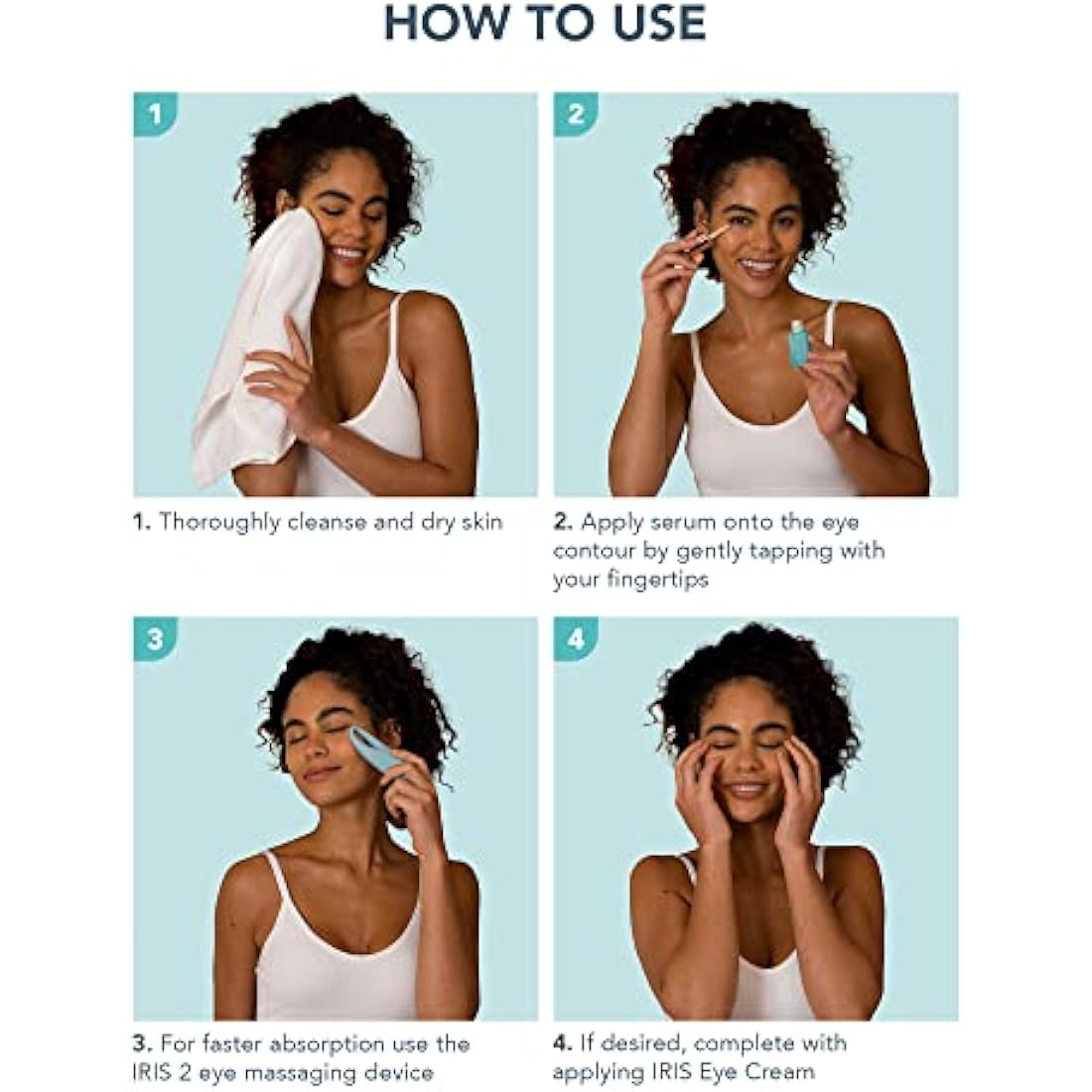 HOW TO USE

1

1. Thoroughly cleanse and dry skin

2

2. Apply serum onto the eye contour by gently tapping with your fingertips

3

3. For faster absorption use the IRIS 2 eye massaging device

4

4. If desired, complete with applying IRIS Eye Cream