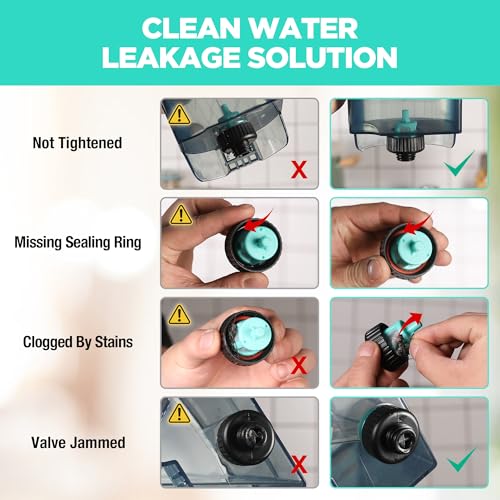 CLEAN WATER LEAKAGE SOLUTION

Not Tightened

Missing Sealing Ring

Clogged By Stains

Valve Jammed