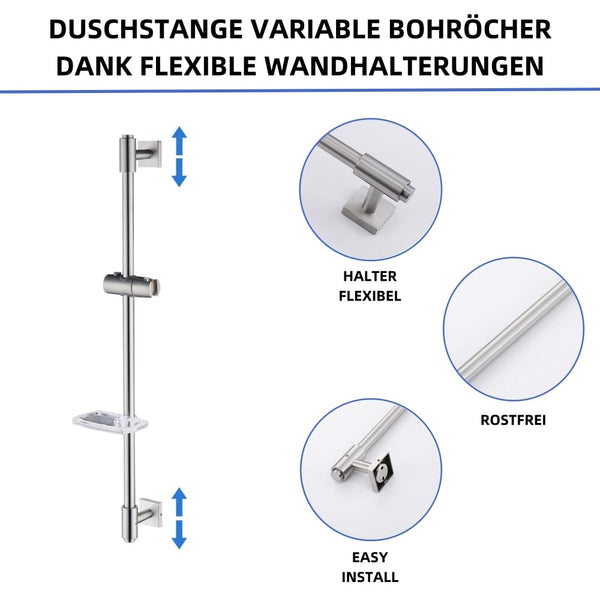 DUSCHSTANGE VARIABLE BOHRÖCHER
DANK FLEXIBLE WANDHALTERUNGEN

HALTER
FLEXIBEL

ROSTFREI

EASY
INSTALL