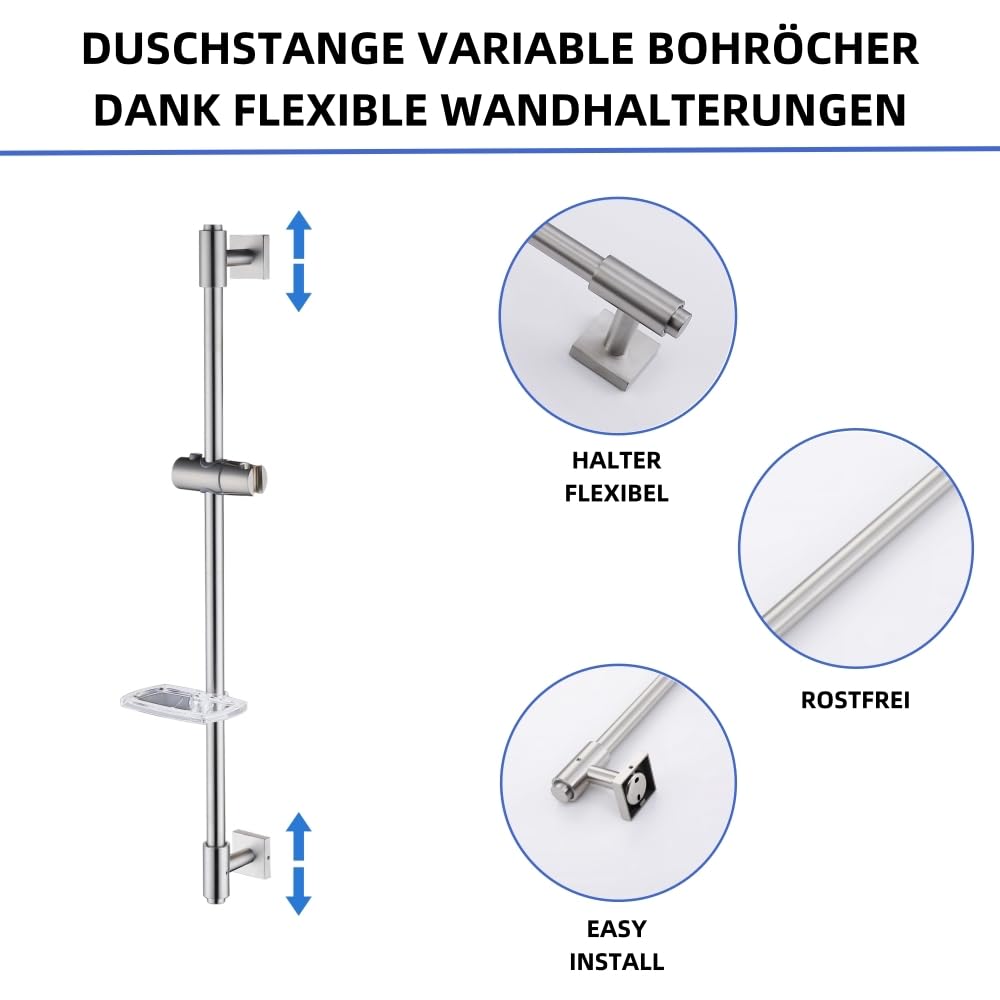 DUSCHSTANGE VARIABLE BOHRÖCHER
DANK FLEXIBLE WANDHALTERUNGEN

HALTER
FLEXIBEL

ROSTFREI

EASY
INSTALL