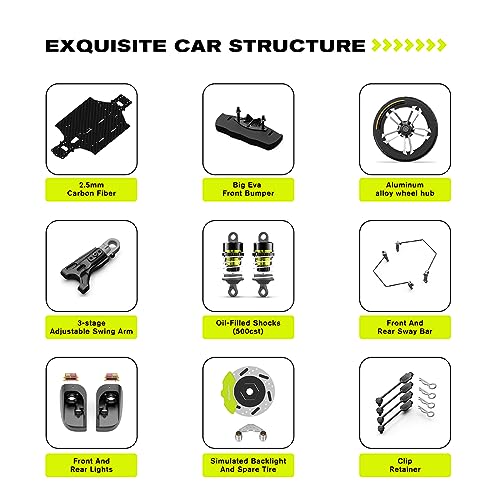 EXQUISITE CAR STRUCTURE

2.5mm
Carbon Fiber

Big Eva
Front Bumper

Aluminum
alloy wheel hub

3-stage
Adjustable Swing Arm

Oil-Filled Shocks
(500cst)

Front And
Rear Sway Bar

Front And
Rear Lights

Simulated Backlight
And Spare Tire

Clip
Retainer