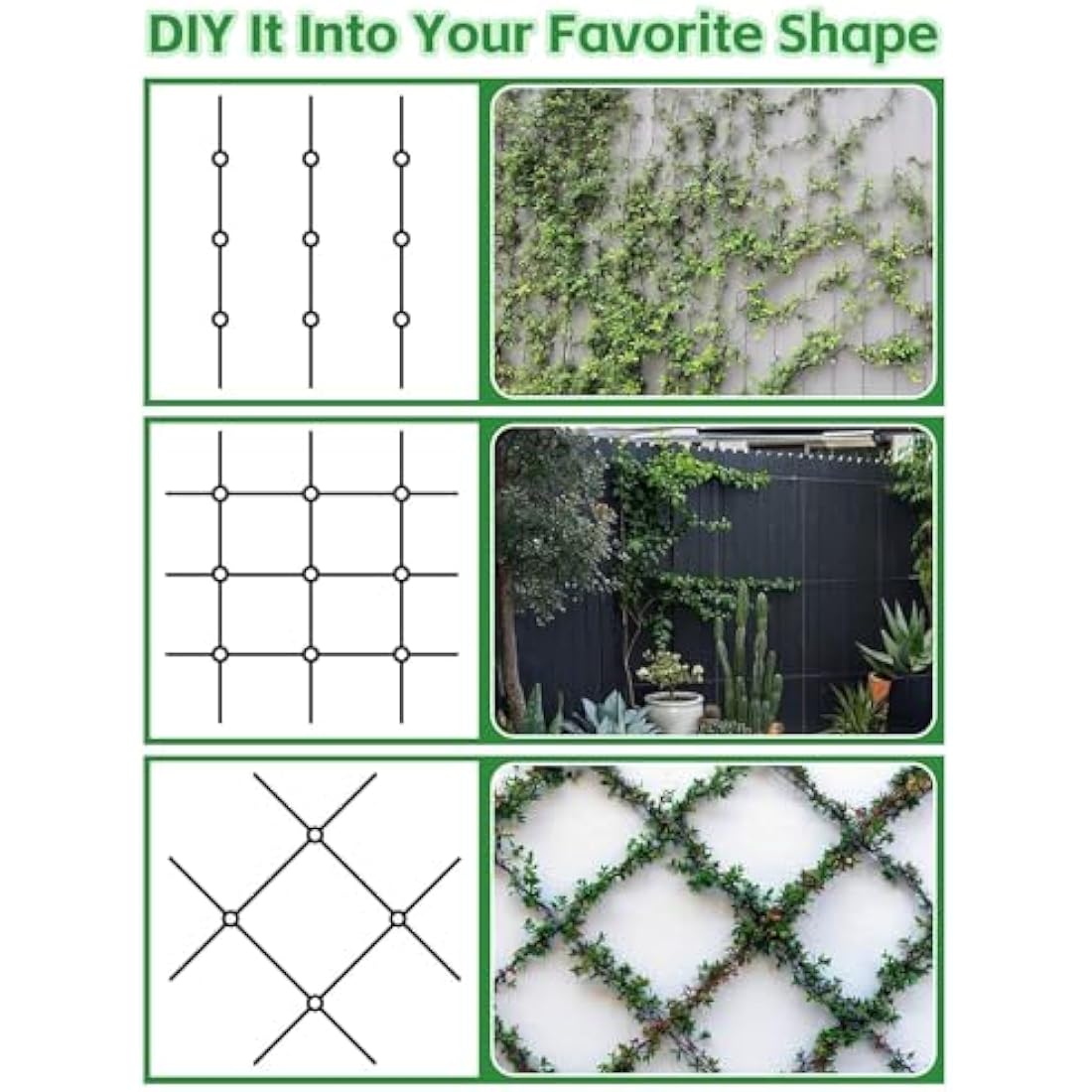 DIY It Into Your Favorite Shape